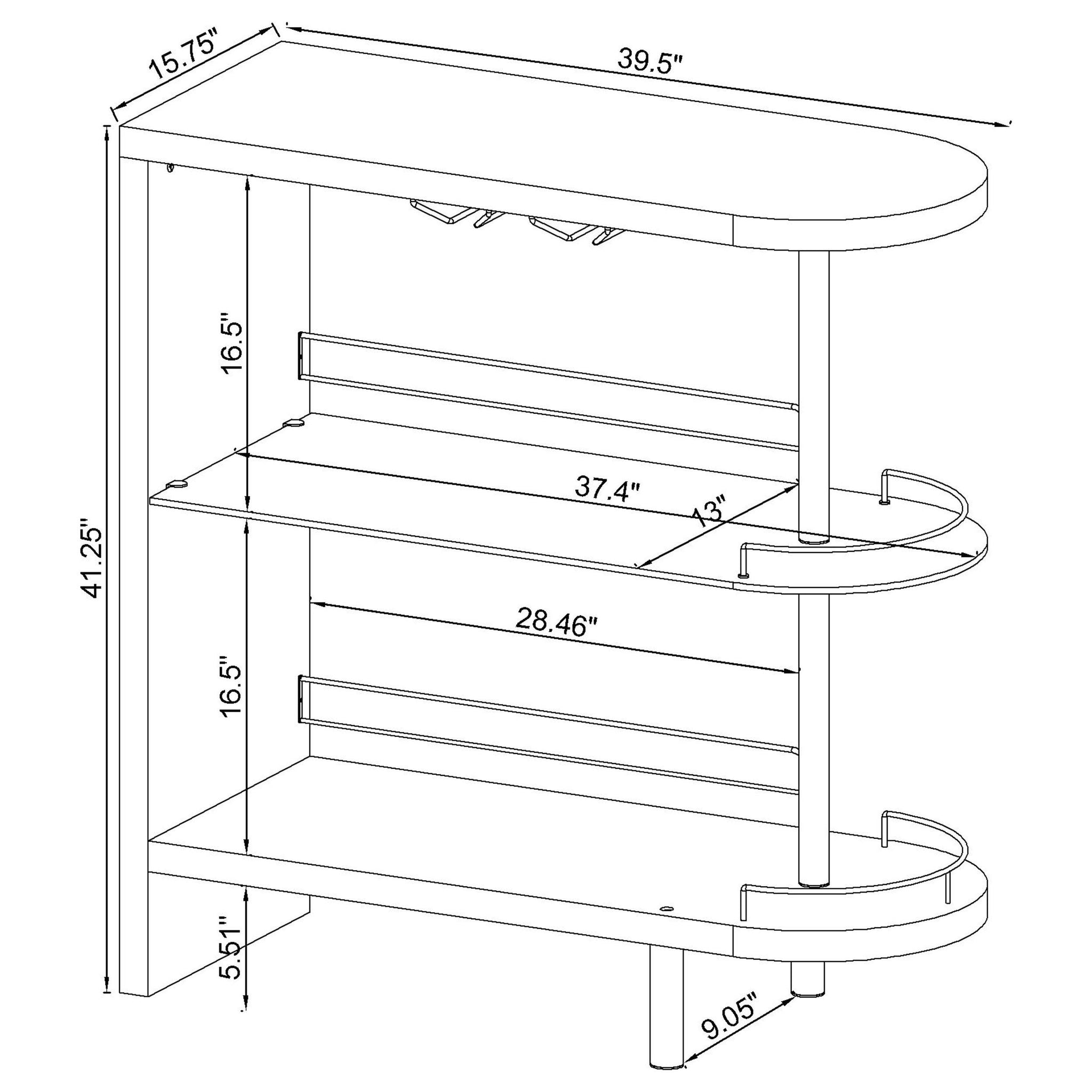 15.75"
39.5"
41.25"
16.5"
37.4"
13"
28.46"
16.5"
5.51"
9.05"