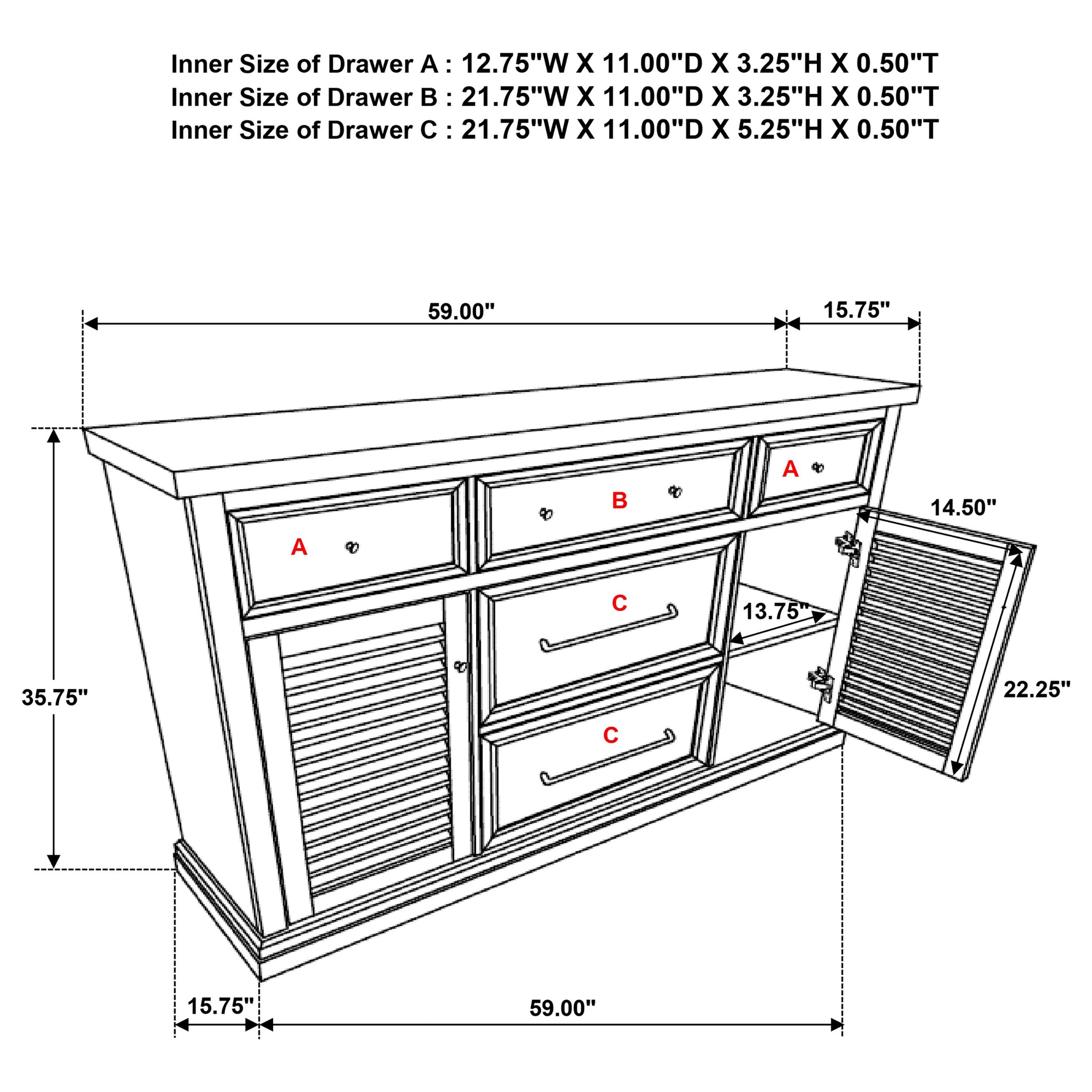 Inner Size of Drawer A : 12.75"W X 11.00"D X 3.25"H X 0.50"T
Inner Size of Drawer B : 21.75"W X 11.00"D X 3.25"H X 0.50"T
Inner Size of Drawer C : 21.75"W X 11.00"D X 5.25"H X 0.50"T

59.00"
15.75"
A
B
A
14.50"
C
13.75"
35.75"
22.25"
C
15.75"
59.00"