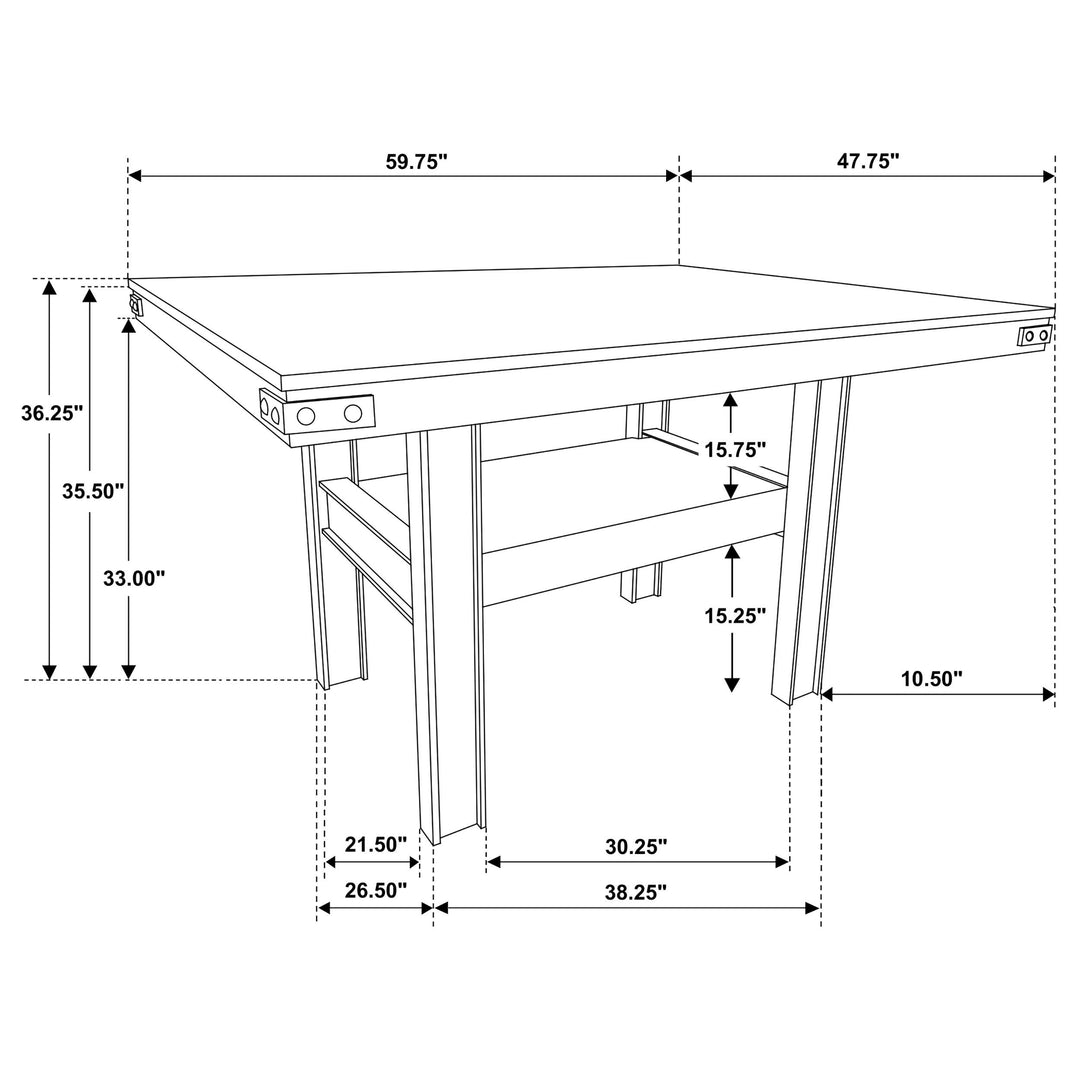 59.75"
47.75"
36.25"
35.50"
33.00"
15.75"
15.25"
10.50"
21.50"
30.25"
26.50"
38.25"