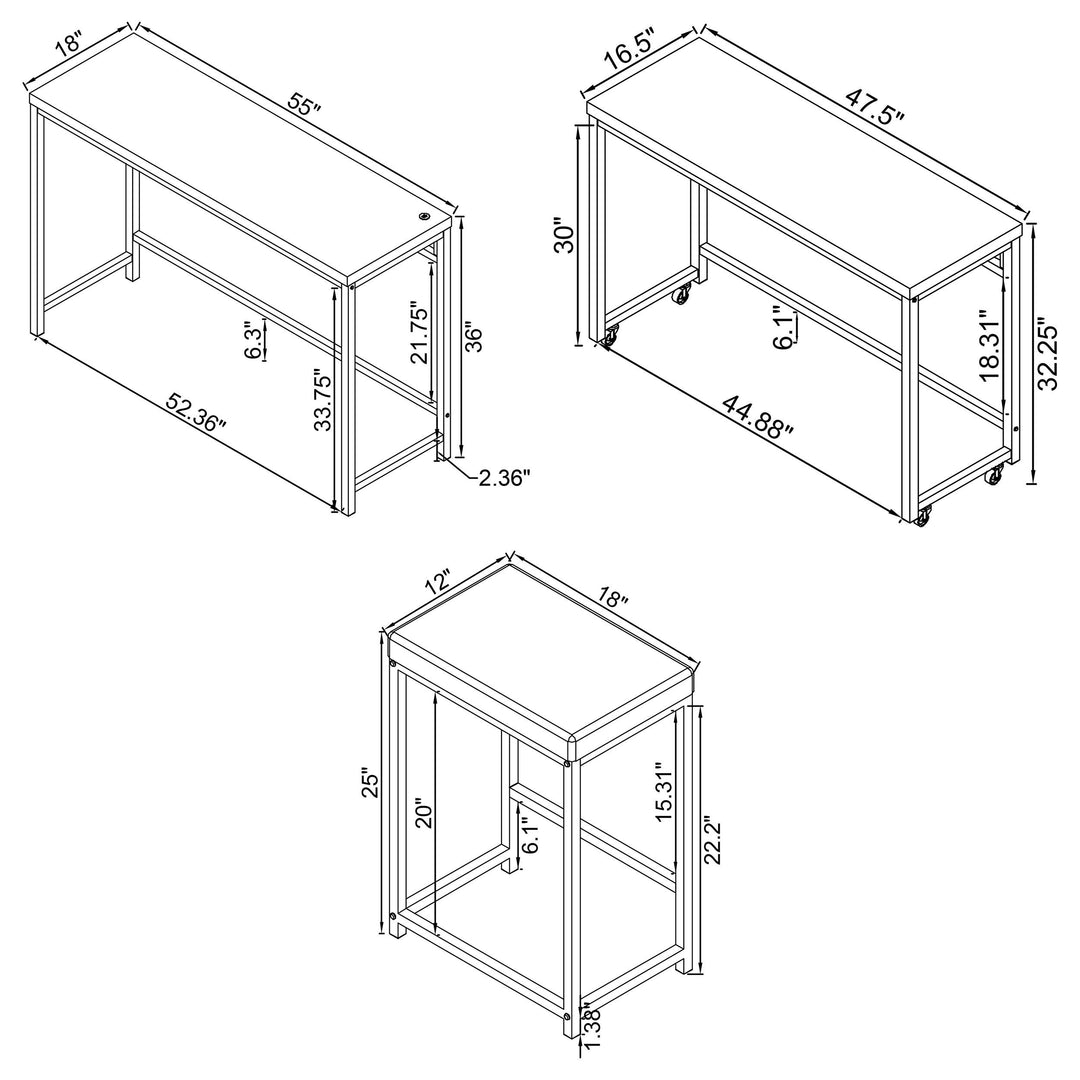 18"
55"
6.3"
21.75"
36"
33.75"
52.36"
2.36"

16.5"
47.5"
30"
6.1"
18.31"
32.25"
44.88"

12"
18"
25"
20"
6.1"
15.31"
22.2"
1.38"