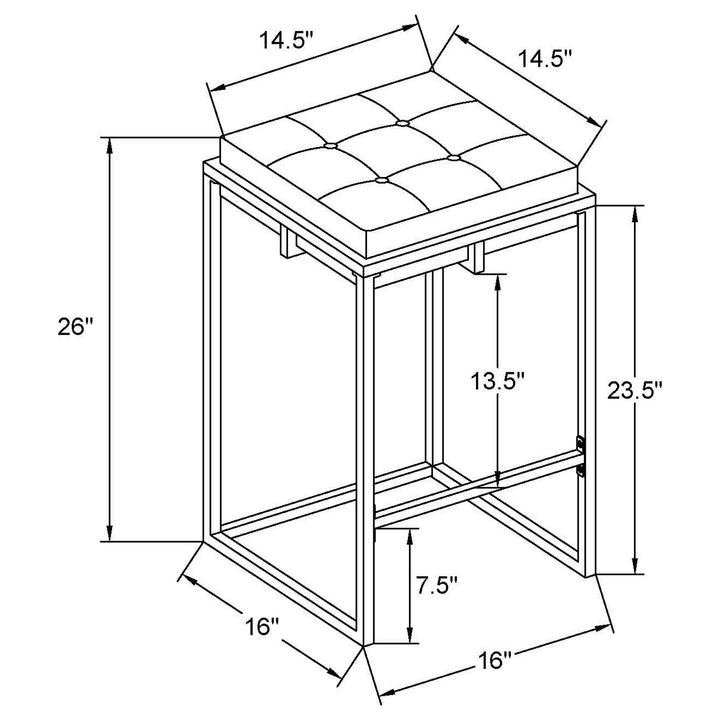 14.5"

14.5"

26"

13.5"

23.5"

7.5"

16"

16"