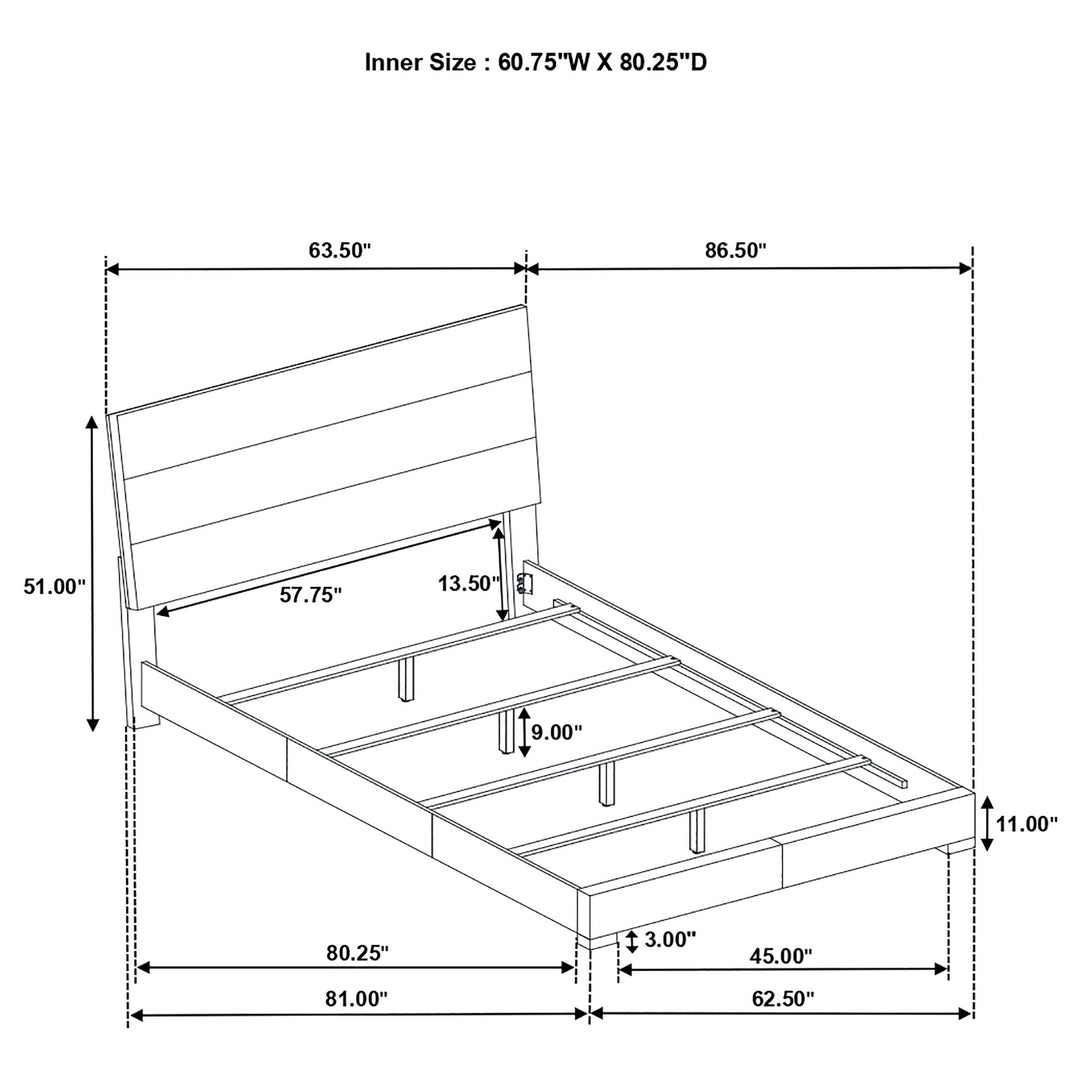 Inner Size : 60.75"W X 80.25"D

63.50"

86.50"

51.00"

57.75"

13.50"

9.00"

11.00"

3.00"

80.25"

45.00"

81.00"

62.50"