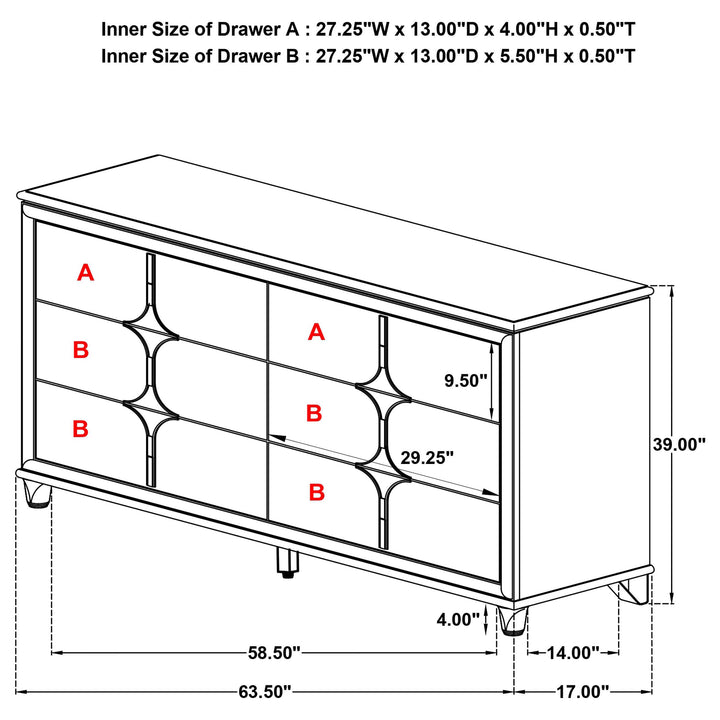 Inner Size of Drawer A : 27.25"W x 13.00"D x 4.00"H x 0.50"T
Inner Size of Drawer B : 27.25"W x 13.00"D x 5.50"H x 0.50"T

A
B
B
A
B
B
9.50"
29.25"
39.00"
4.00"
58.50"
14.00"
63.50"
17.00"