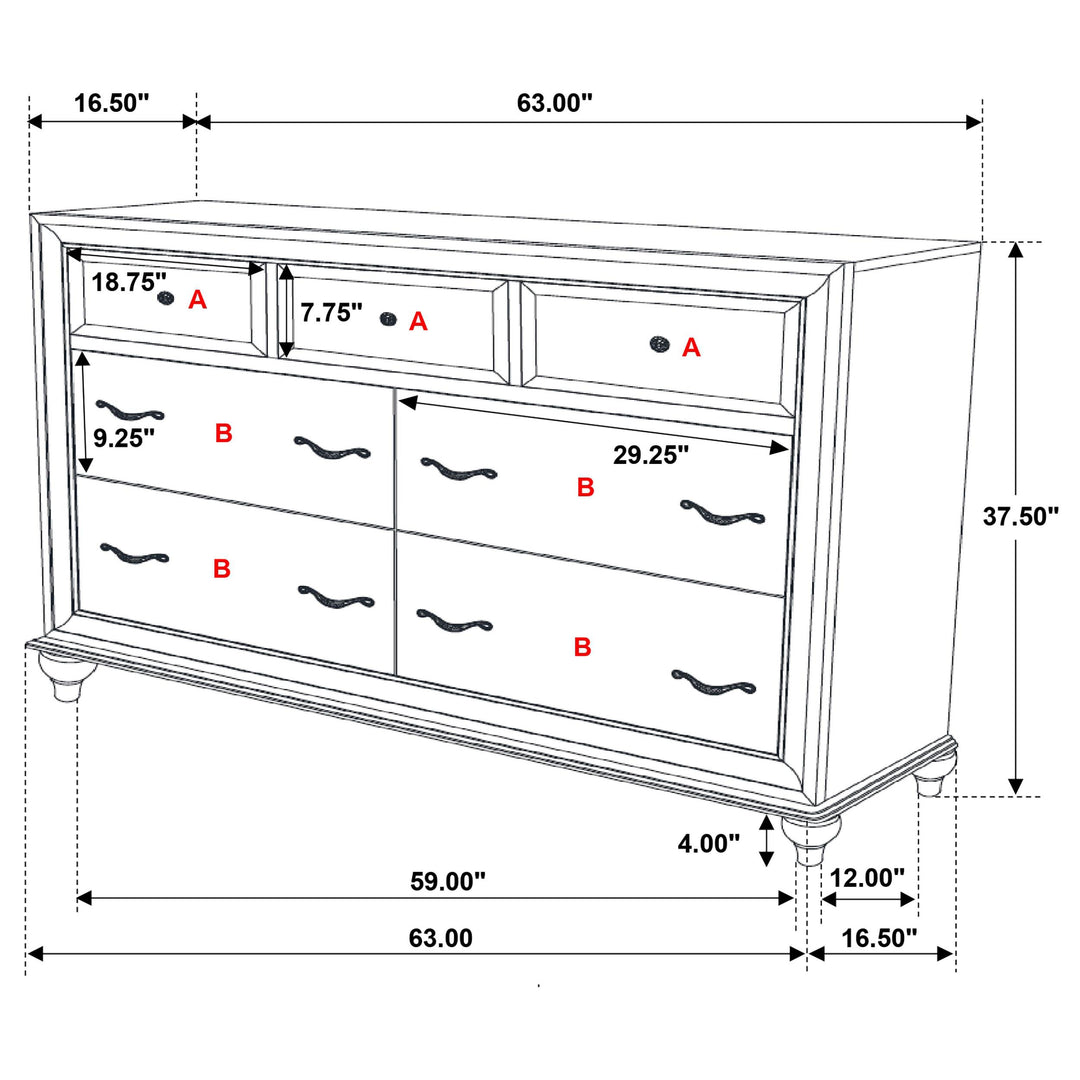 16.50"
63.00"
18.75"
A
7.75"
A
A
9.25"
B
29.25"
B
37.50"
B
B
4.00"
59.00"
12.00"
63.00
16.50"