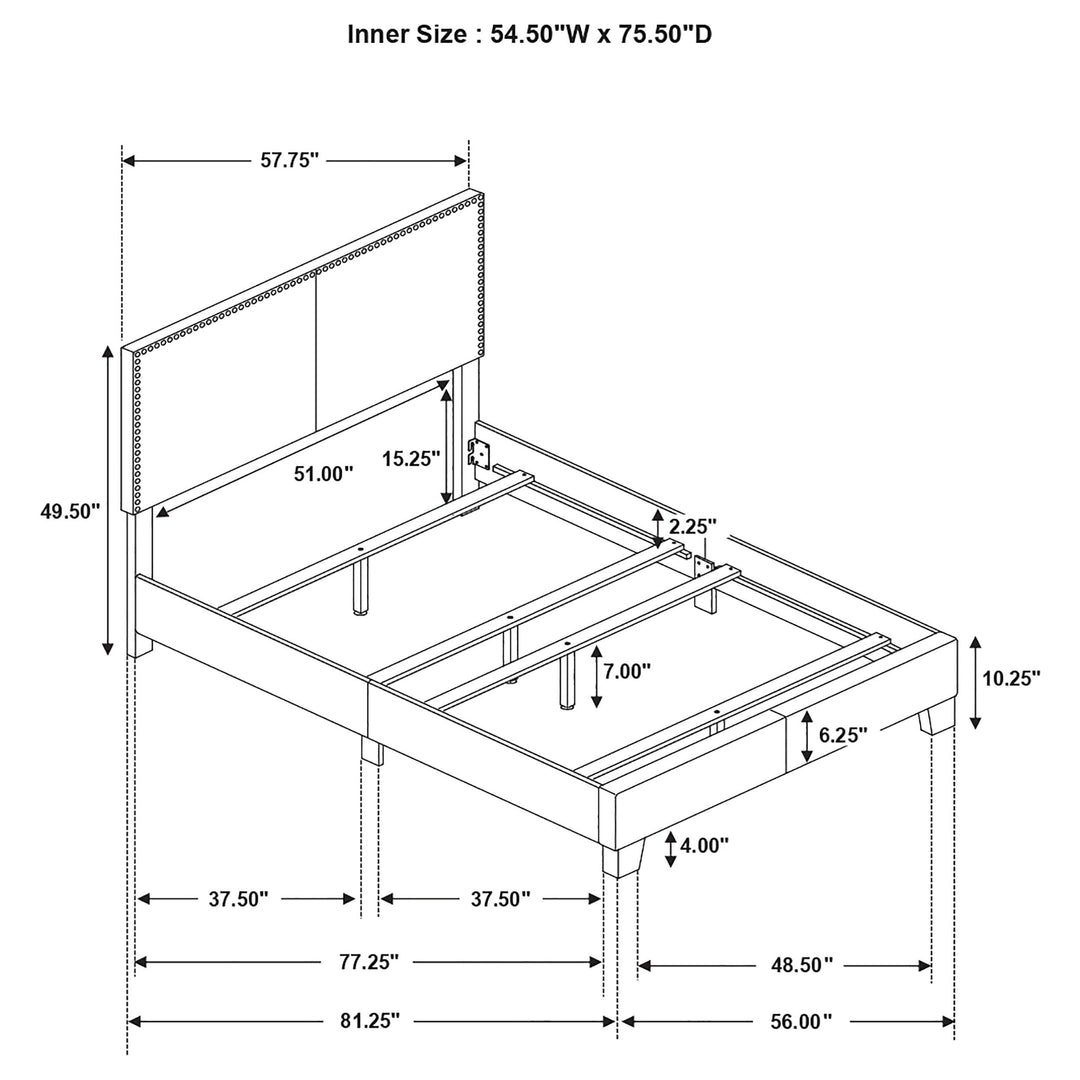 Inner Size : 54.50"W x 75.50"D

57.75"

49.50"

51.00"

15.25"

2.25"

7.00"

10.25"

6.25"

4.00"

37.50"

37.50"

77.25"

48.50"

81.25"

56.00"