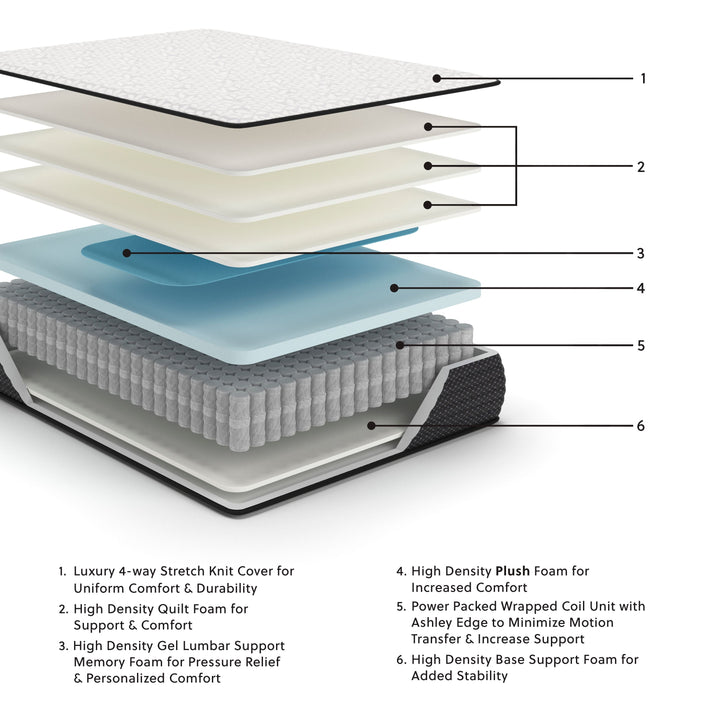 1

2

3

4

5

6

1. Luxury 4-way Stretch Knit Cover for Uniform Comfort & Durability

2. High Density Quilt Foam for Support & Comfort

3. High Density Gel Lumbar Support Memory Foam for Pressure Relief & Personalized Comfort

4. High Density Plush Foam for Increased Comfort

5. Power Packed Wrapped Coil Unit with Ashley Edge to Minimize Motion Transfer & Increase Support

6. High Density Base Support Foam for Added Stability