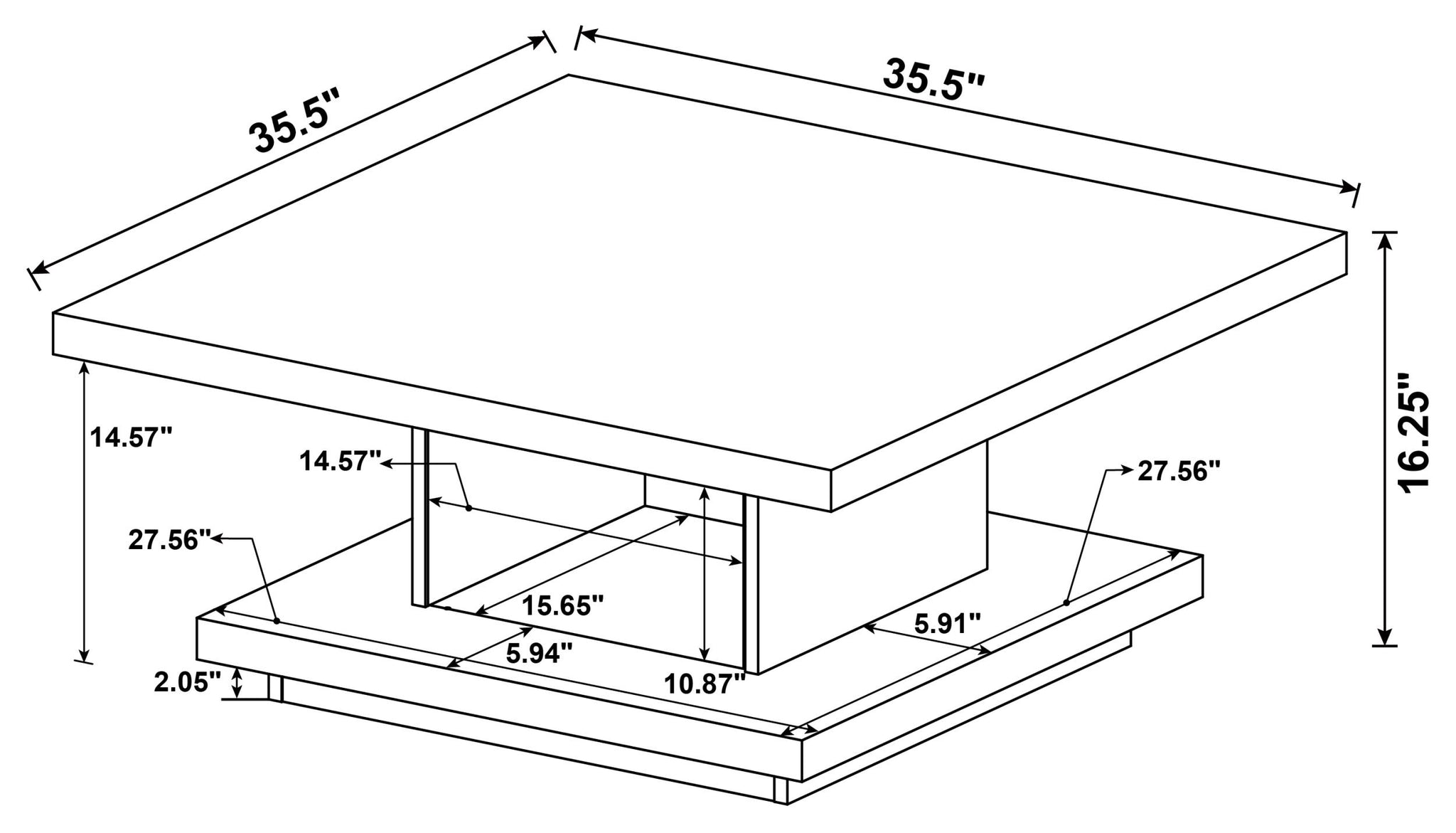 35.5"
35.5"
16.25"
14.57"
14.57"
27.56"
27.56"
15.65"
5.91"
5.94"
10.87"
2.05"