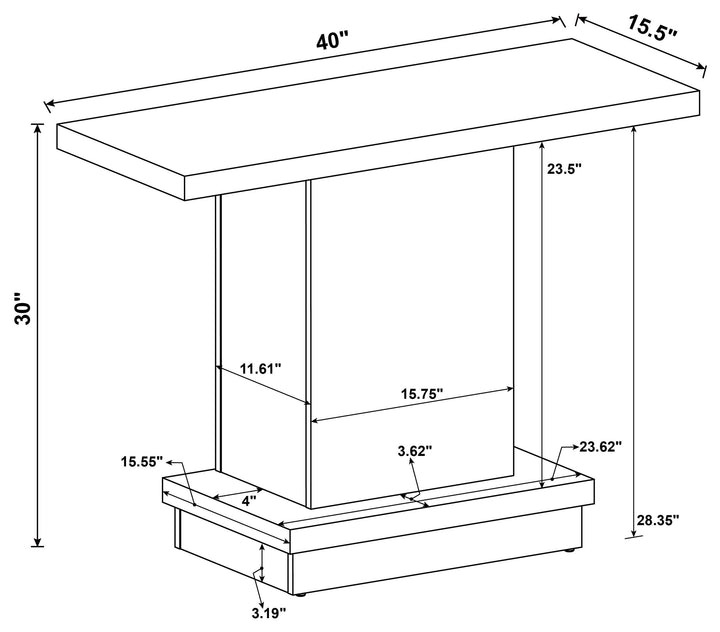 40"
15.5"
30"
23.5"
11.61"
15.75"
3.62"
23.62"
15.55"
4"
28.35"
3.19"