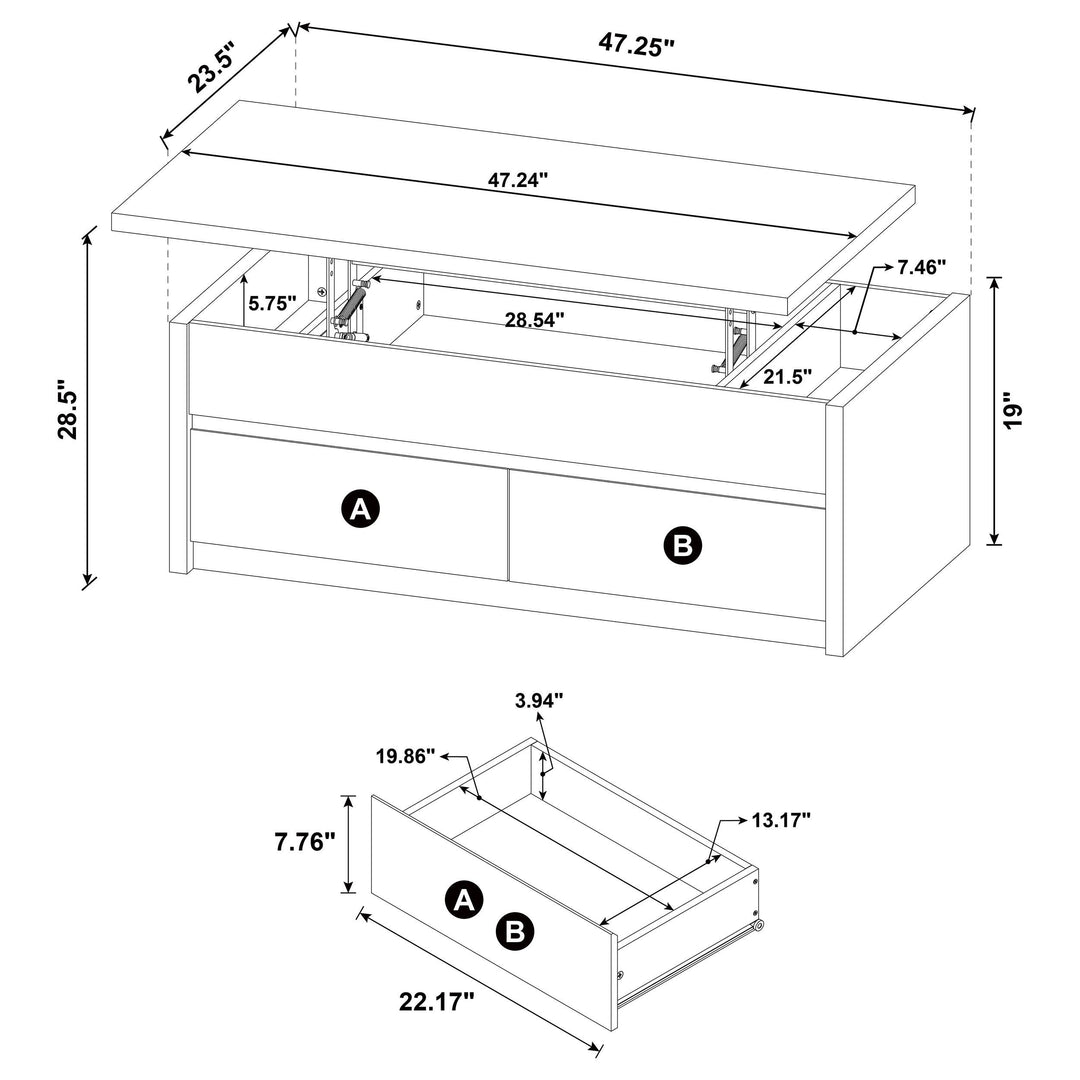 23.5"

47.25"

47.24"

7.46"

5.75"

28.54"

21.5"

28.5"

19"

A

B

3.94"

19.86"

13.17"

7.76"

A

B

22.17"