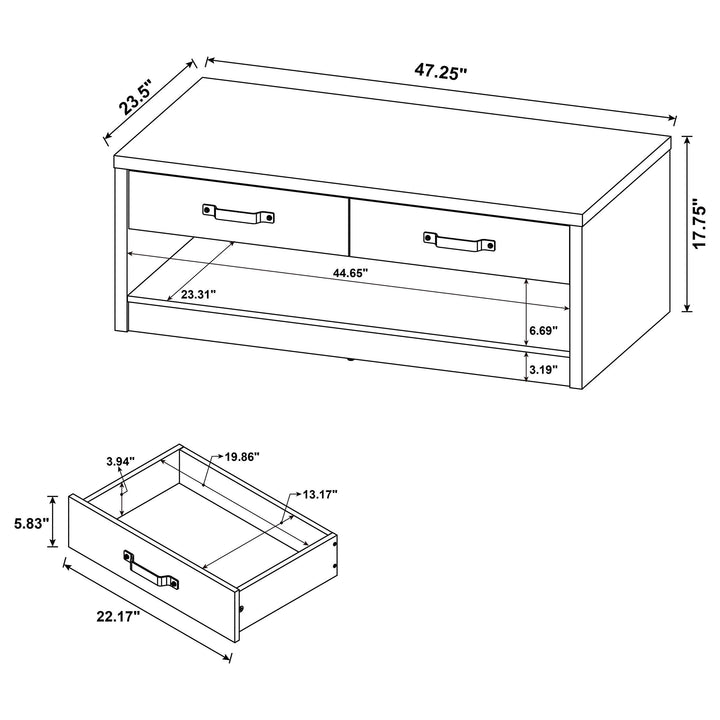 23.5"

47.25"

17.75"

44.65"

23.31"

6.69"

3.19"

3.94"

19.86"

13.17"

5.83"

22.17"