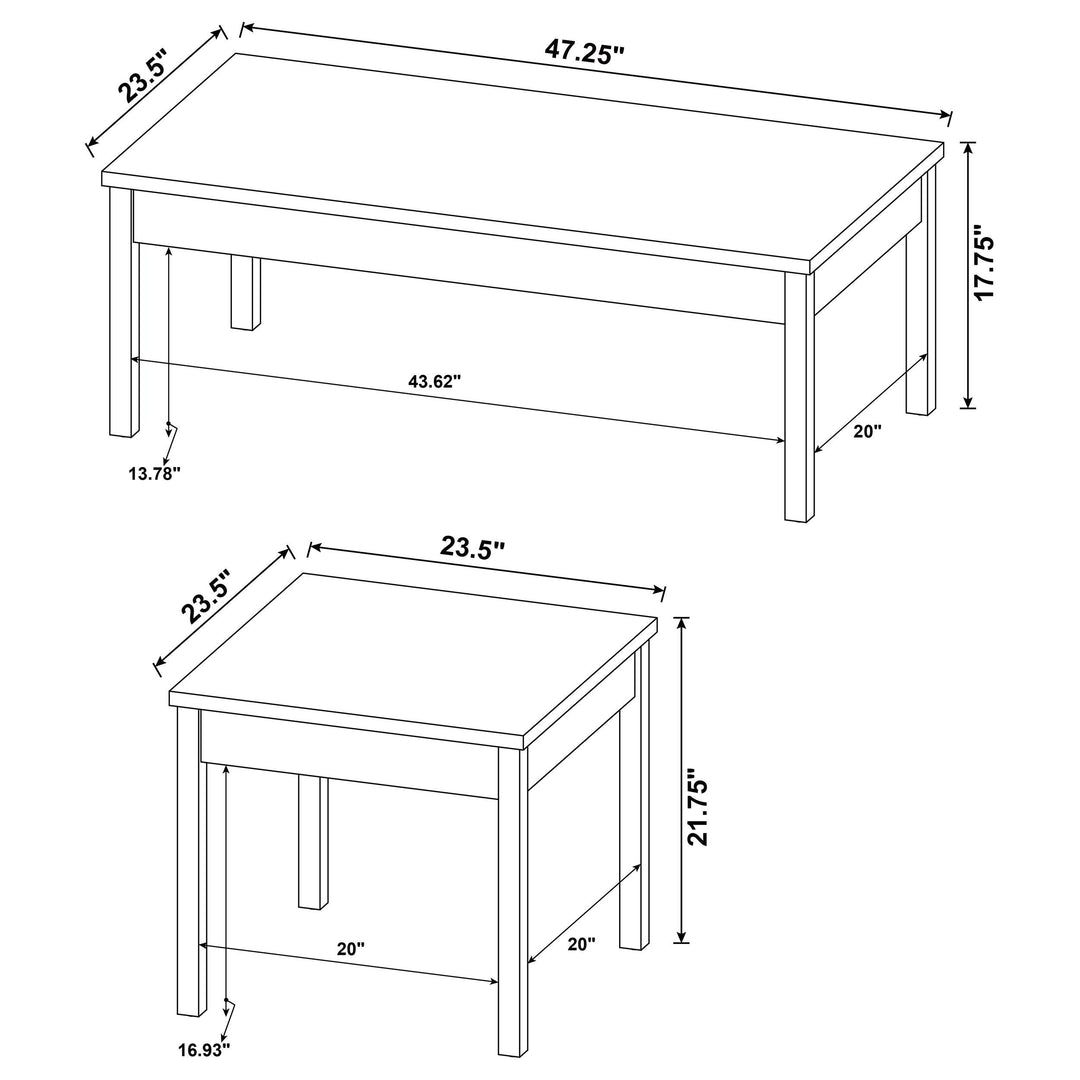 23.5"
47.25"
17.75"
43.62"
20"
13.78"
23.5"
23.5"
21.75"
20"
20"
16.93"