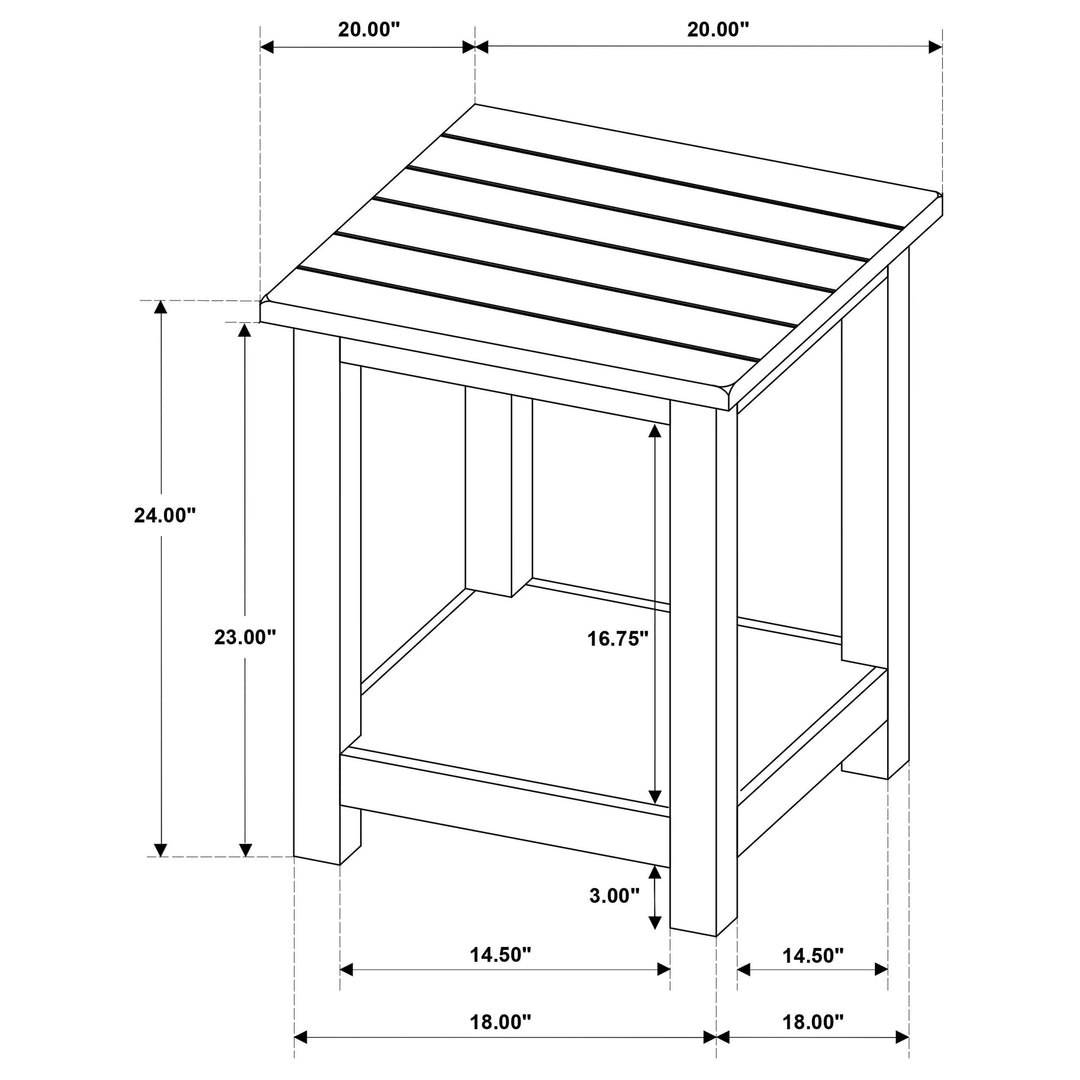 20.00"
20.00"
24.00"
23.00"
16.75"
3.00"
14.50"
14.50"
18.00"
18.00"