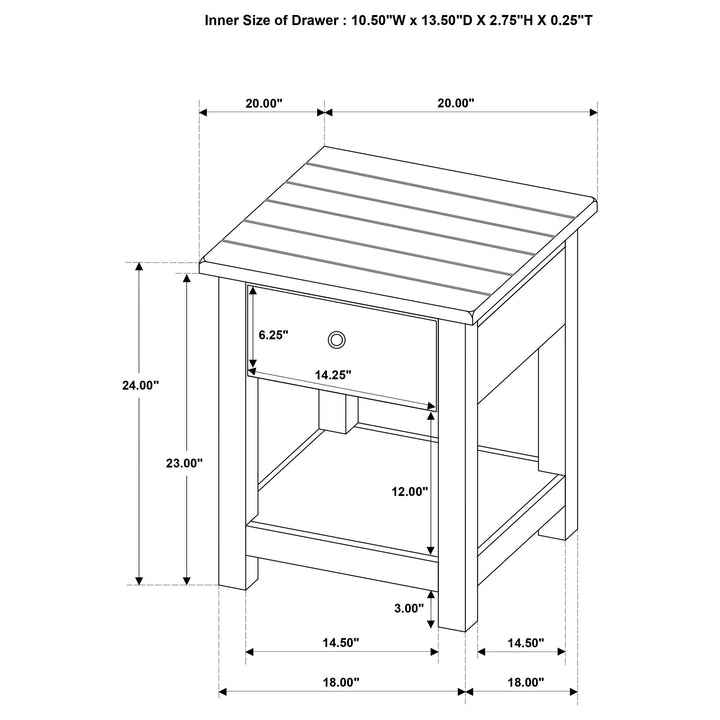 Inner Size of Drawer : 10.50"W x 13.50"D X 2.75"H X 0.25"T

20.00"
20.00"

6.25"
14.25"
24.00"
23.00"
12.00"
3.00"

14.50"
14.50"
18.00"
18.00"