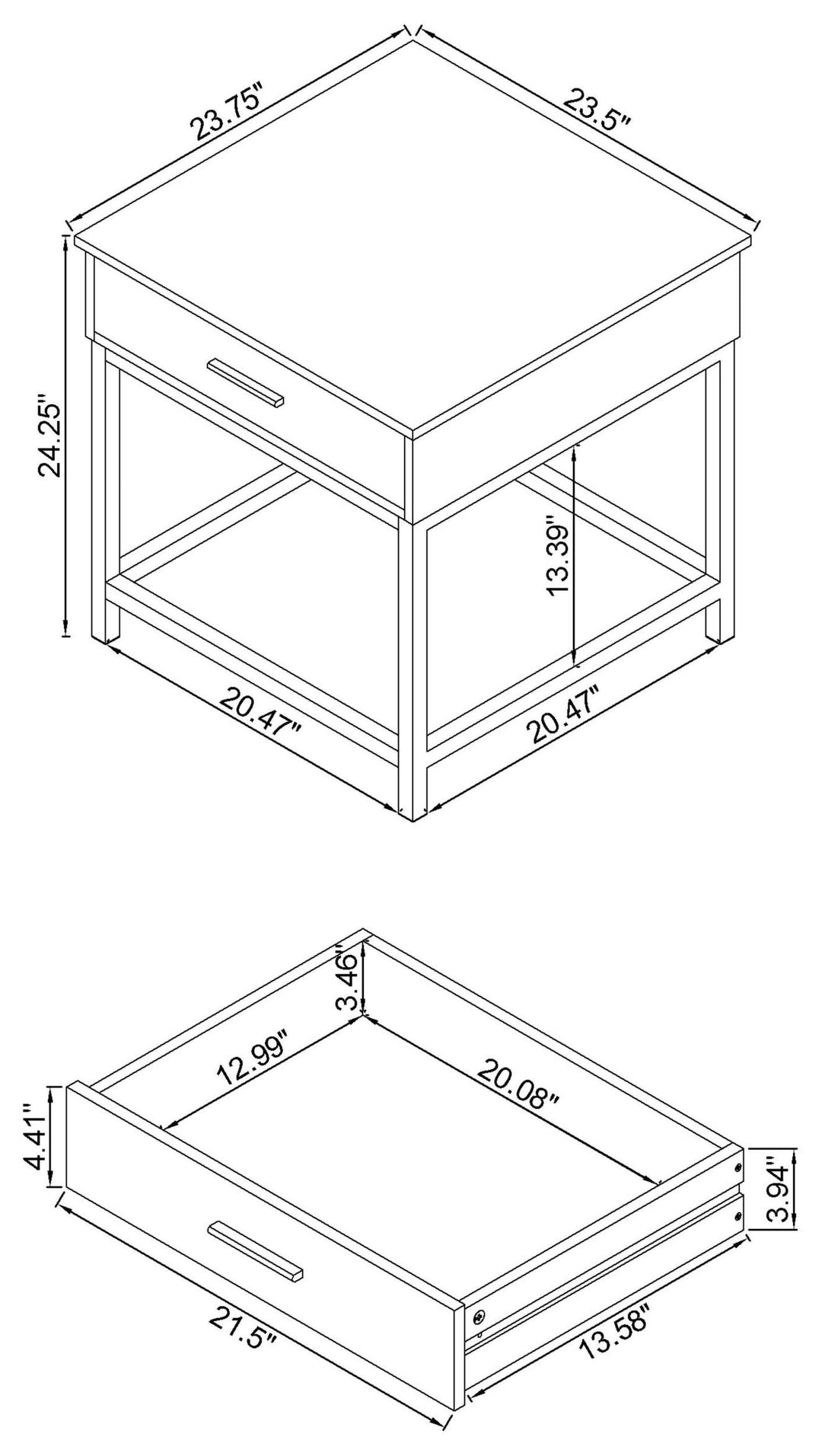 23.75"
23.5"
24.25"
13.39"
20.47"
20.47"

3.46"
12.99"
20.08"
4.41"
3.94"
21.5"
13.58"