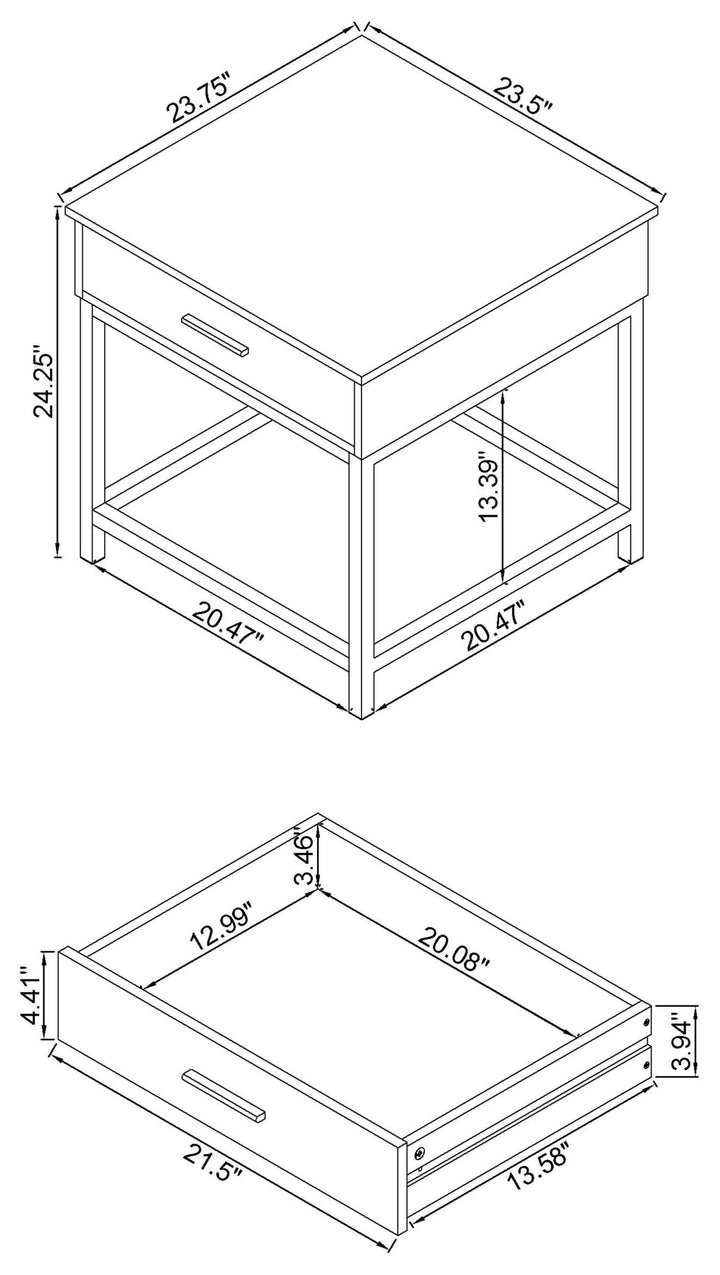 23.75"
23.5"
24.25"
13.39"
20.47"
20.47"
3.46"
12.99"
20.08"
4.41"
3.94"
21.5"
13.58"