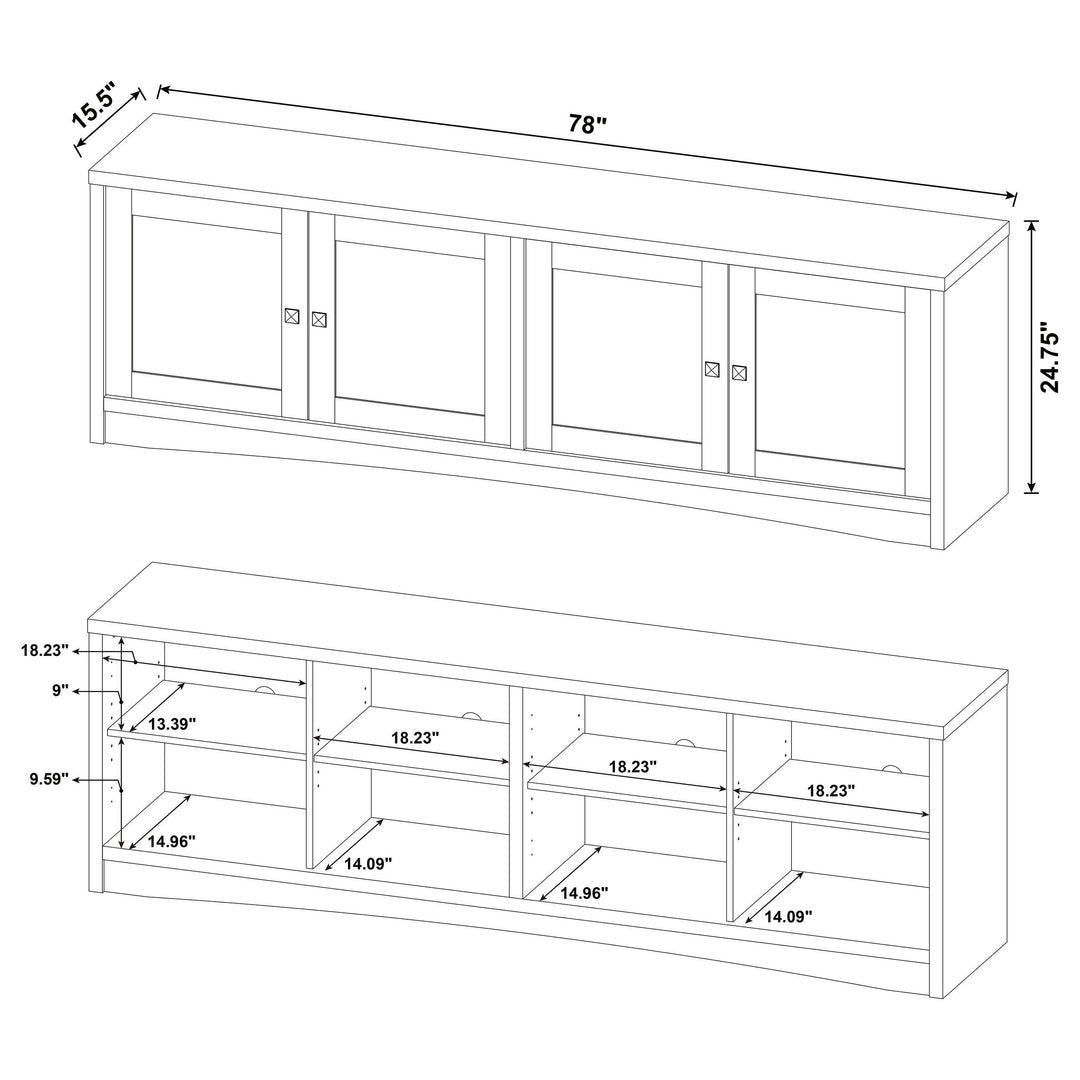 15.5"

78"

24.75"

18.23"

9"

13.39"

9.59"

14.96"

18.23"

14.09"

18.23"

14.96"

18.23"

14.09"