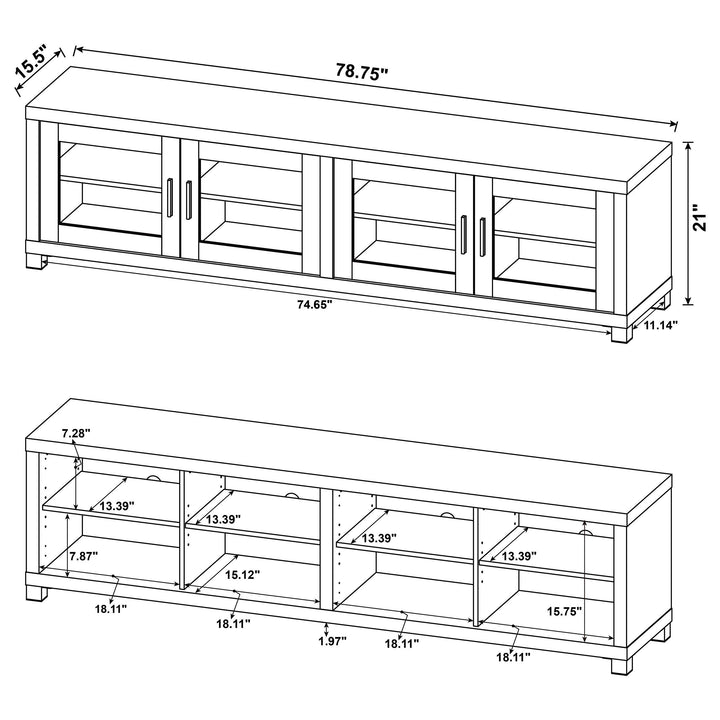 15.5"
78.75"
21"
74.65"
11.14"

7.28"
13.39"
13.39"
13.39"
13.39"
7.87"
15.12"
15.75"
18.11"
18.11"
1.97"
18.11"
18.11"