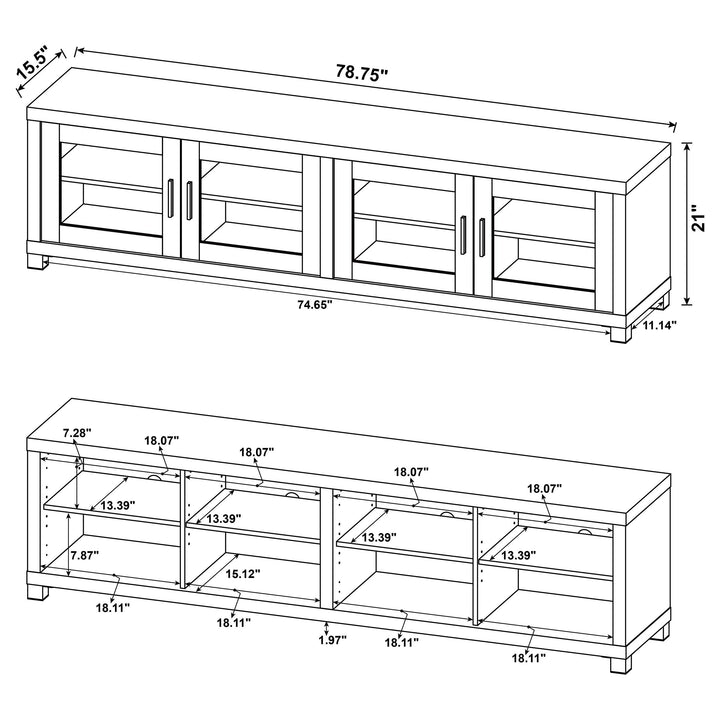 15.5"
78.75"
21"
74.65"
11.14"

7.28"
18.07"
18.07"
18.07"
18.07"
13.39"
13.39"
13.39"
13.39"
7.87"
15.12"
18.11"
18.11"
1.97"
18.11"
18.11"