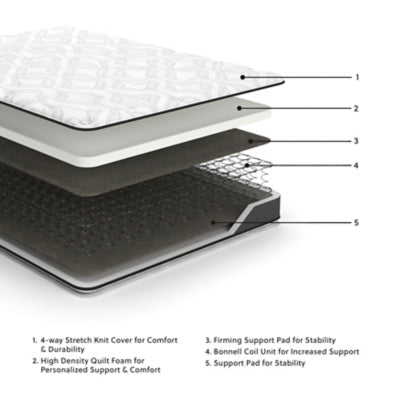 1
2
3
4
5

1. 4-way Stretch Knit Cover for Comfort & Durability
2. High Density Quilt Foam for Personalized Support & Comfort

3. Firming Support Pad for Stability
4. Bonnell Coil Unit for Increased Support
5. Support Pad for Stability