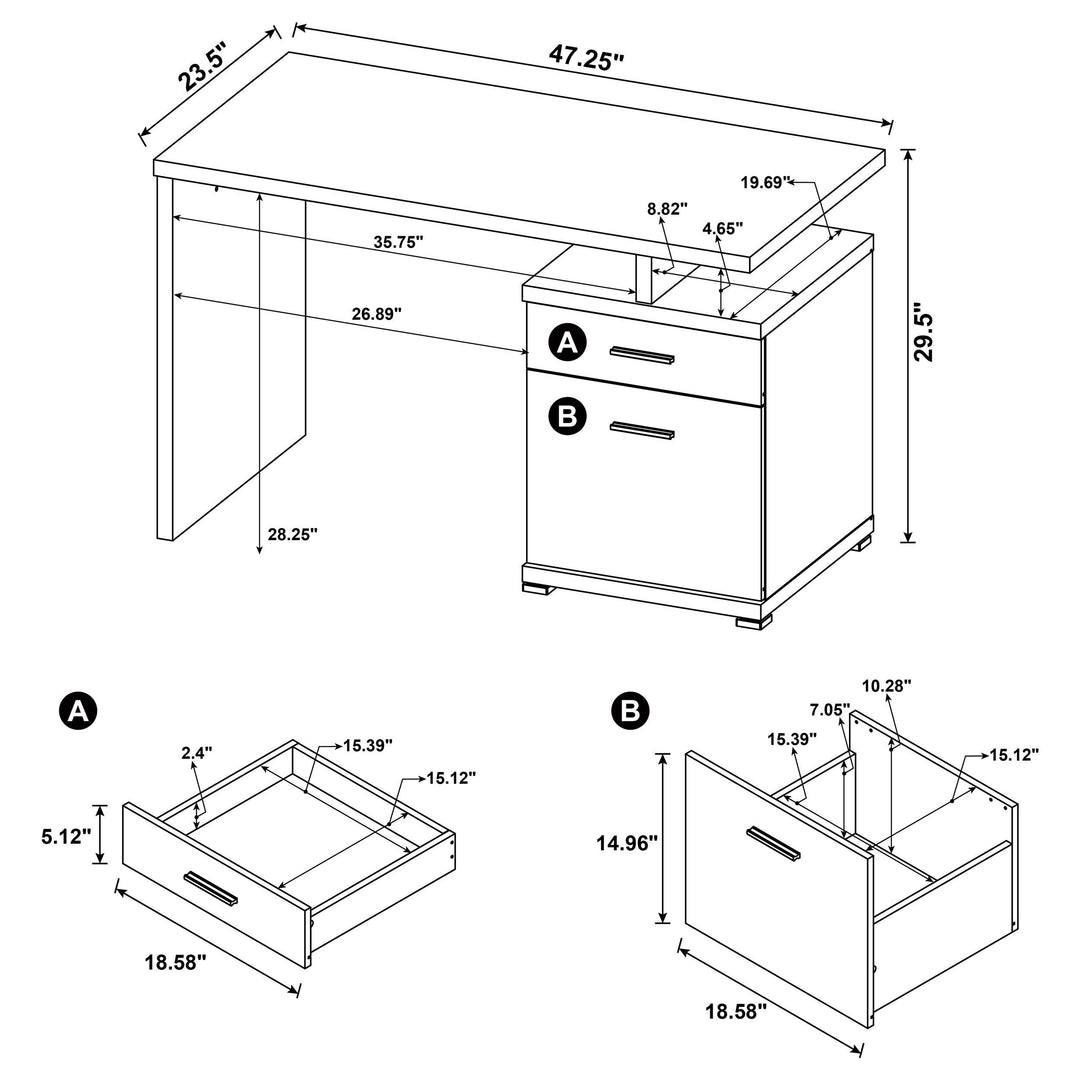 23.5"
47.25"
19.69"
8.82"
4.65"
35.75"
26.89"
29.5"
A
B
28.25"

A
2.4"
15.39"
15.12"
5.12"
18.58"

B
10.28"
7.05"
15.39"
15.12"
14.96"
18.58"