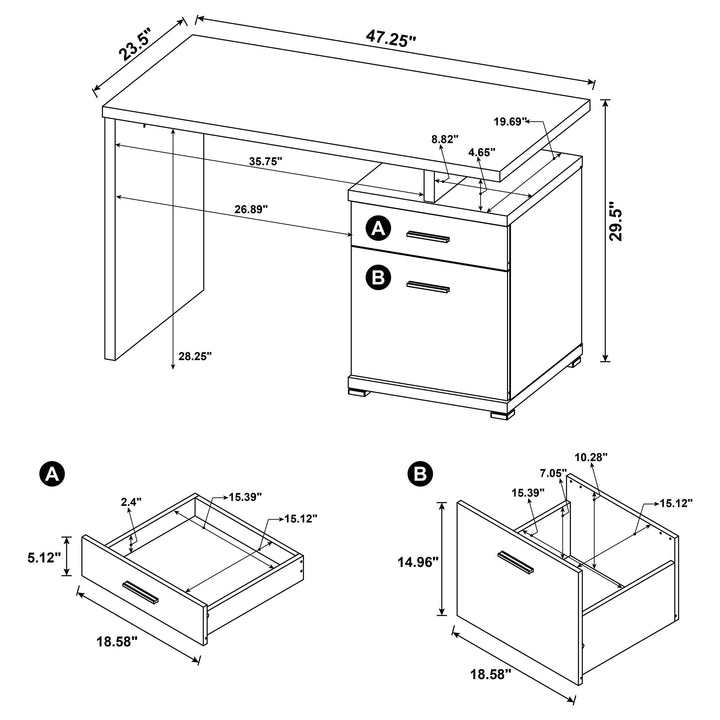 23.5"
47.25"
19.69"
8.82"
4.65"
35.75"
26.89"
29.5"
A
B
28.25"

A
2.4"
15.39"
15.12"
5.12"
18.58"

B
10.28"
7.05"
15.39"
15.12"
14.96"
18.58"