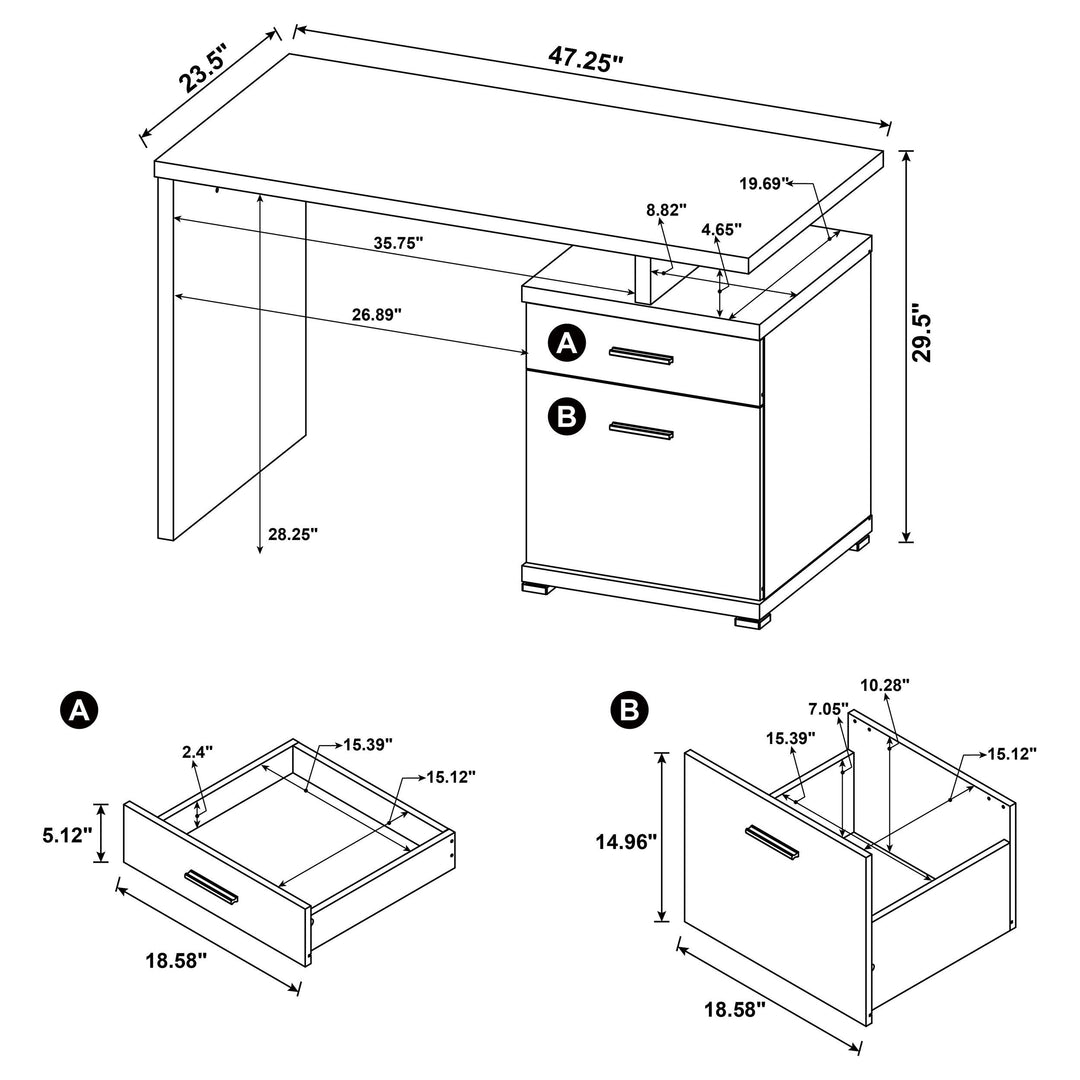 23.5"
47.25"
19.69"
8.82"
4.65"
35.75"
26.89"
29.5"
A
B
28.25"

A
2.4"
15.39"
15.12"
5.12"
18.58"

B
10.28"
7.05"
15.39"
15.12"
14.96"
18.58"