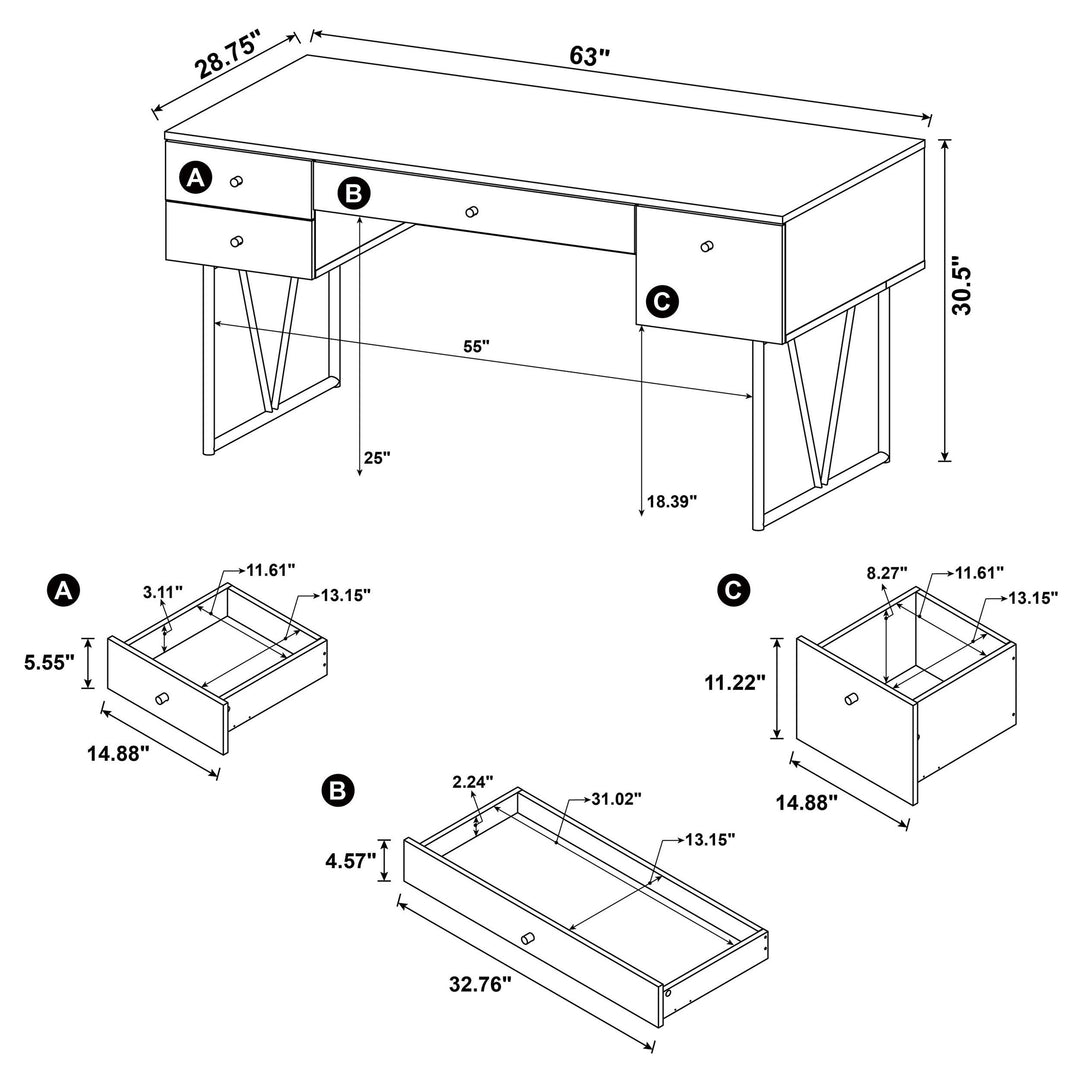 28.75"
63"
A
B
C
30.5"
55"
25"
18.39"

A
3.11"
11.61"
13.15"
5.55"
14.88"

C
8.27"
11.61"
13.15"
11.22"
14.88"

B
2.24"
31.02"
13.15"
4.57"
32.76"