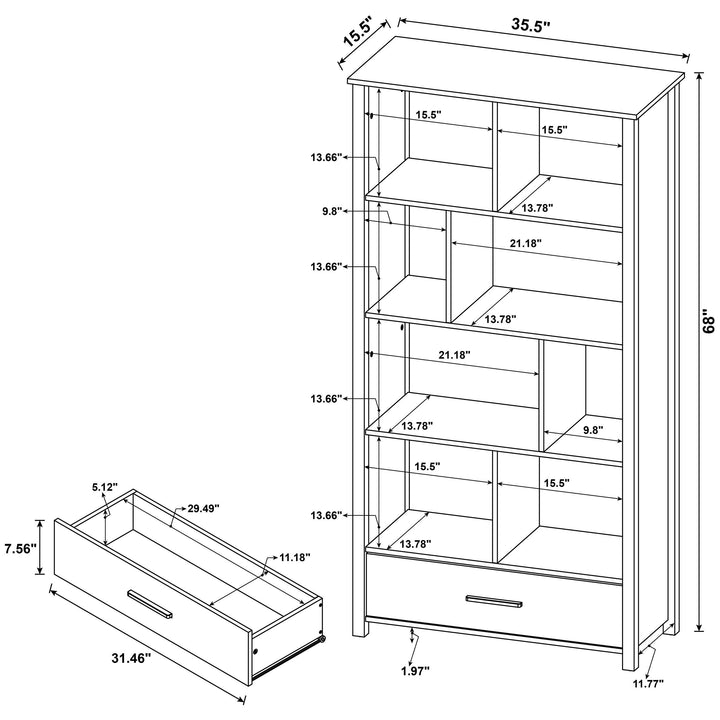 15.5"
35.5"
68"
15.5"
15.5"
13.66"
13.78"
9.8"
21.18"
13.66"
13.78"
21.18"
13.66"
13.78"
9.8"
15.5"
15.5"
13.66"
13.78"
1.97"
11.77"
5.12"
29.49"
7.56"
11.18"
31.46"