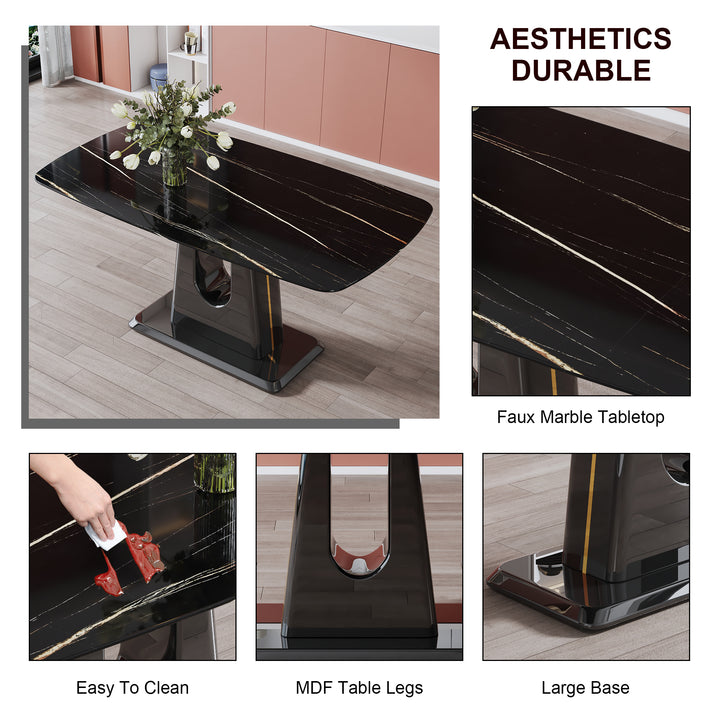 AESTHETICS DURABLE

Faux Marble Tabletop

Easy To Clean

MDF Table Legs

Large Base