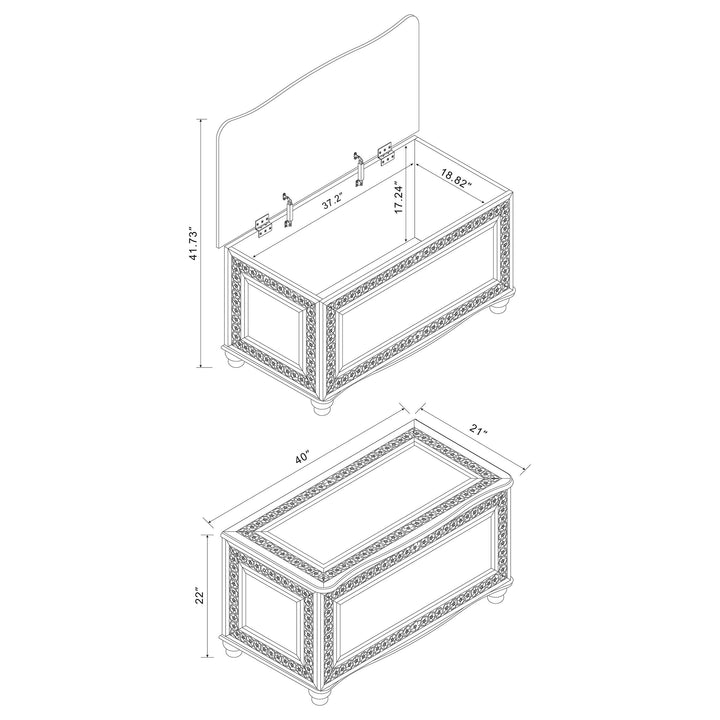 41.73"
37.2"
17.24"
18.82"
40"
21"
22"