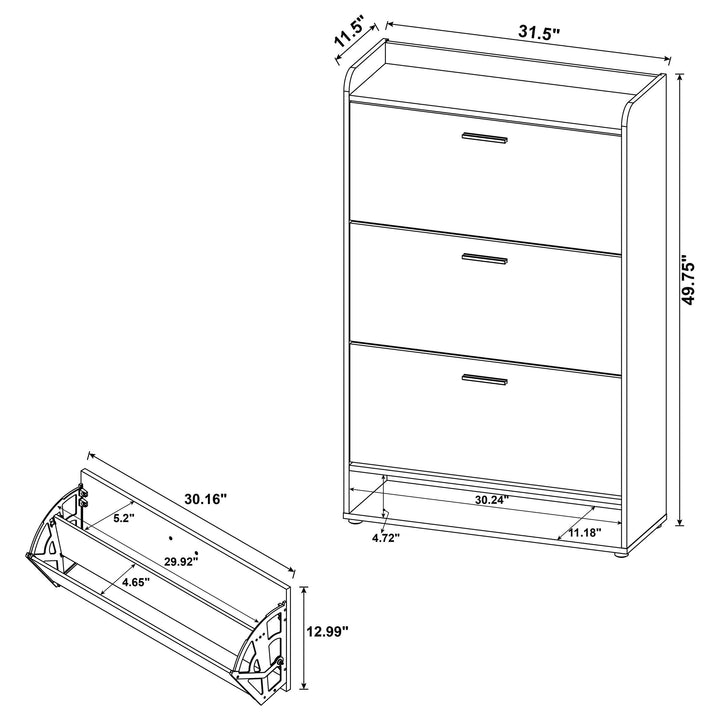 11.5"
31.5"
49.75"
30.24"
4.72"
11.18"
30.16"
5.2"
29.92"
4.65"
12.99"