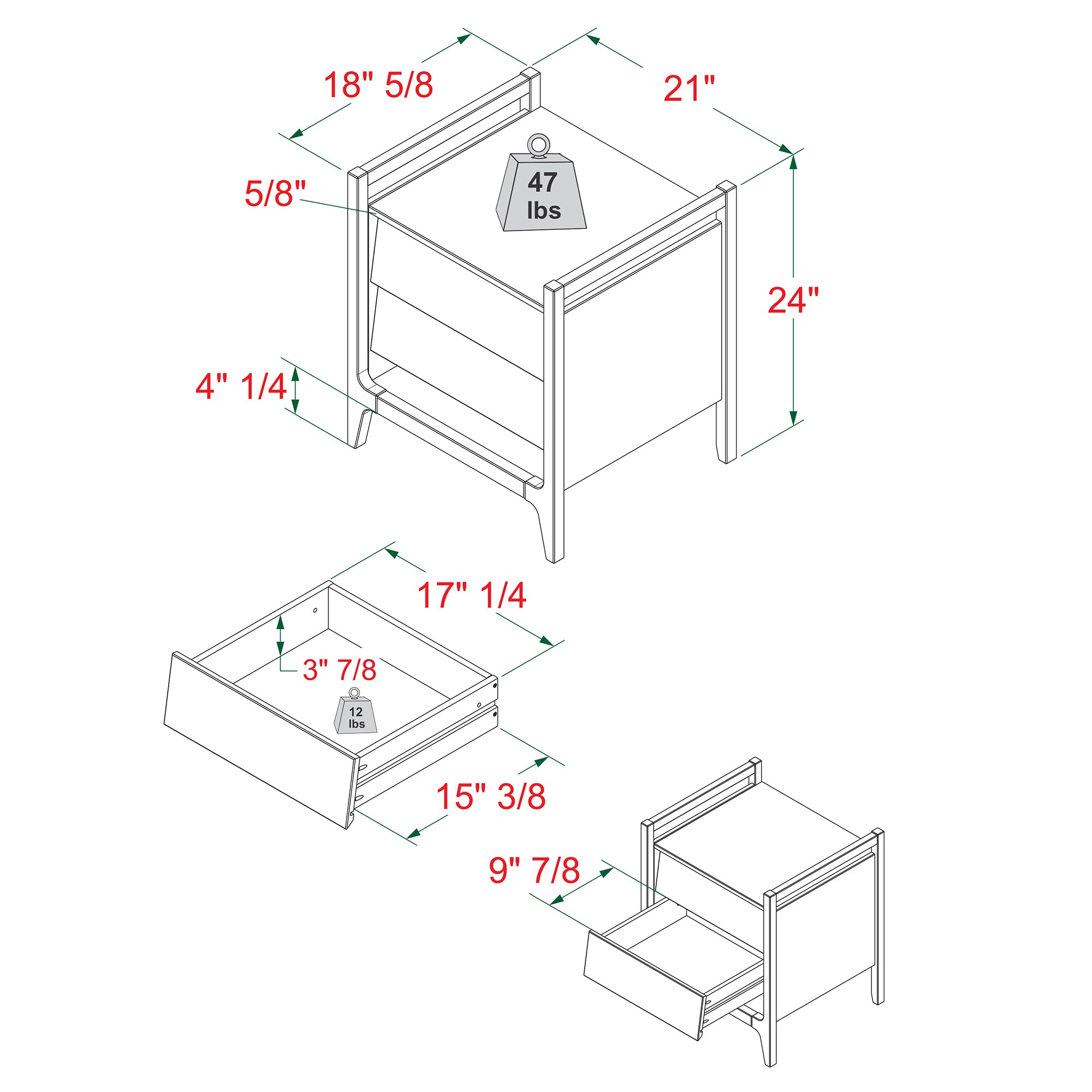 18" 5/8

21"

5/8"

47 lbs

24"

4" 1/4

17" 1/4

3" 7/8

12 lbs

15" 3/8

9" 7/8