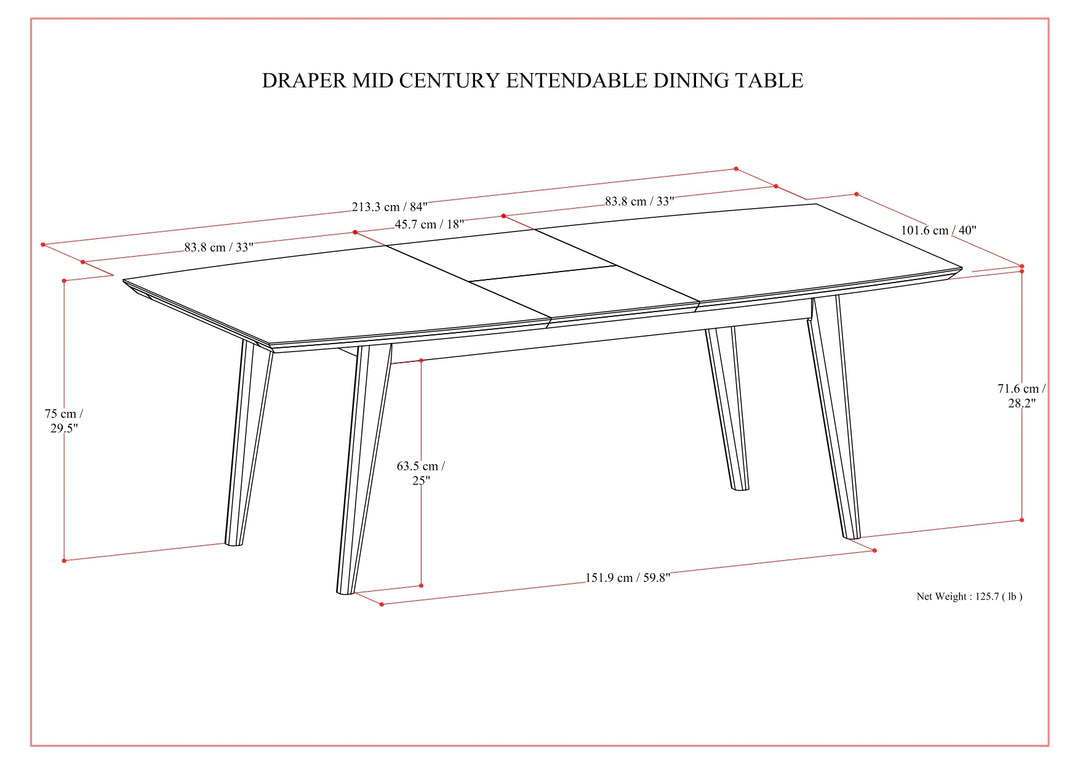 DRAPER MID CENTURY ENTENDABLE DINING TABLE

213.3 cm / 84"

83.8 cm / 33"

45.7 cm / 18"

83.8 cm / 33"

101.6 cm / 40"

75 cm / 29.5"

63.5 cm / 25"

71.6 cm / 28.2"

151.9 cm / 59.8"

Net Weight : 125.7 ( lb )