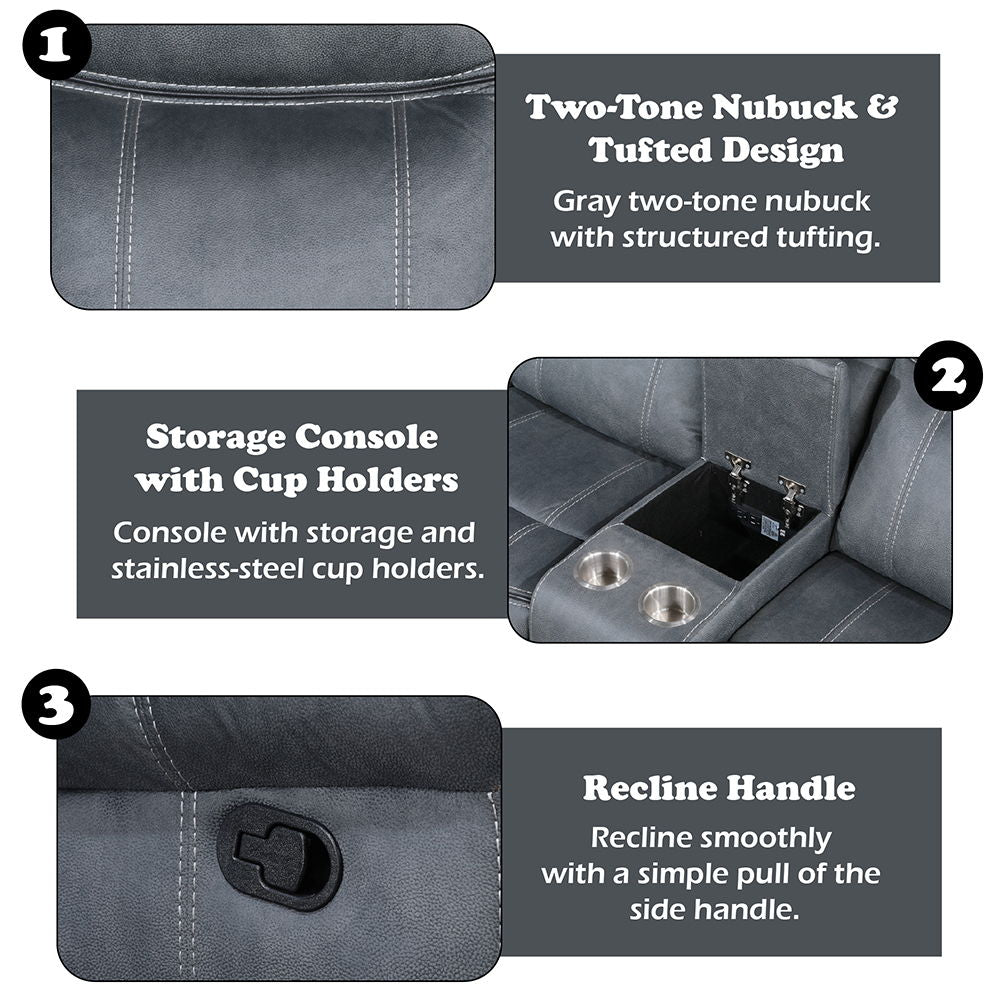 1

Two-Tone Nubuck & Tufted Design

Gray two-tone nubuck with structured tufting.

2

Storage Console with Cup Holders

Console with storage and stainless-steel cup holders.

3

Recline Handle

Recline smoothly with a simple pull of the side handle.