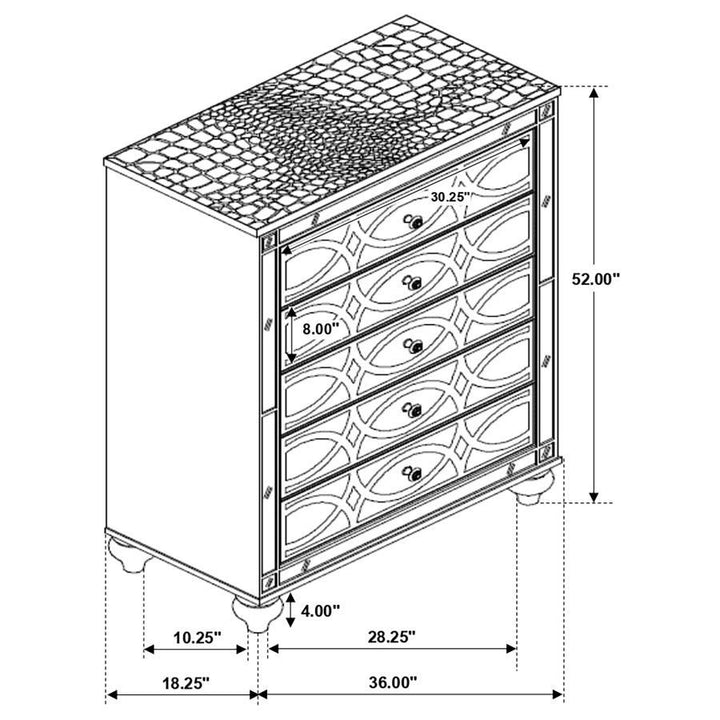 30.25"
52.00"
8.00"
4.00"
10.25"
28.25"
18.25"
36.00"