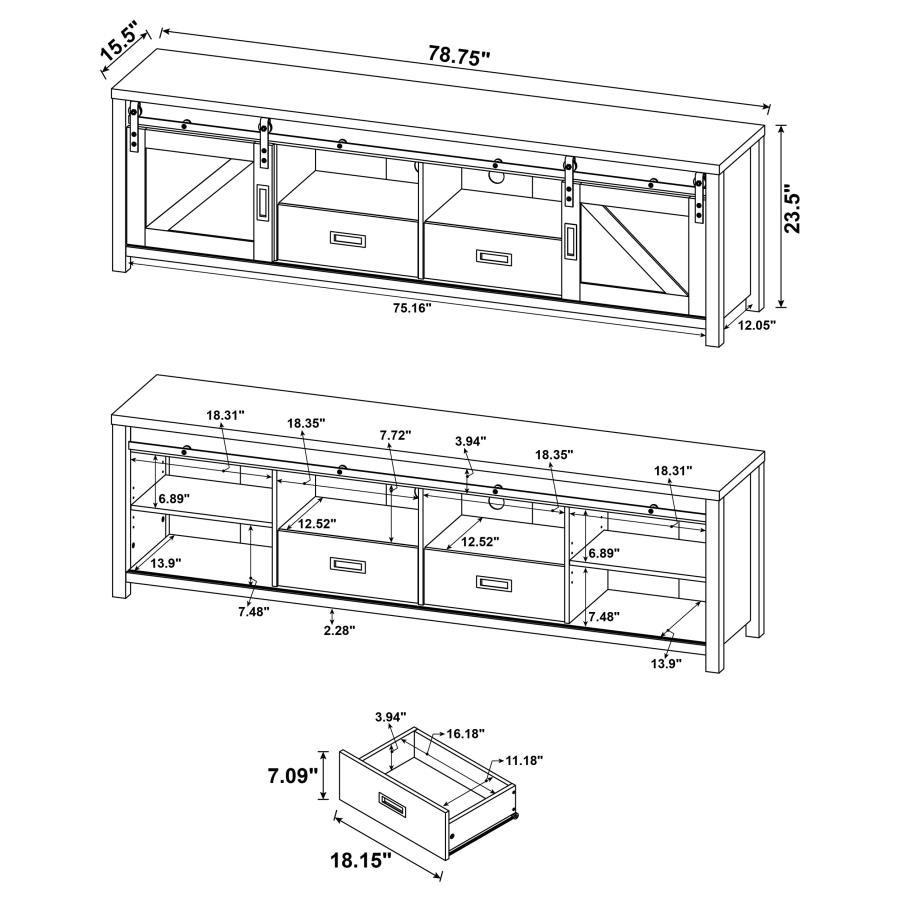 15.5"
78.75"
23.5"
75.16"
12.05"

18.31"
18.35"
7.72"
3.94"
18.35"
18.31"
6.89"
12.52"
12.52"
6.89"
13.9"
7.48"
2.28"
7.48"
13.9"

3.94"
16.18"
11.18"
7.09"
18.15"