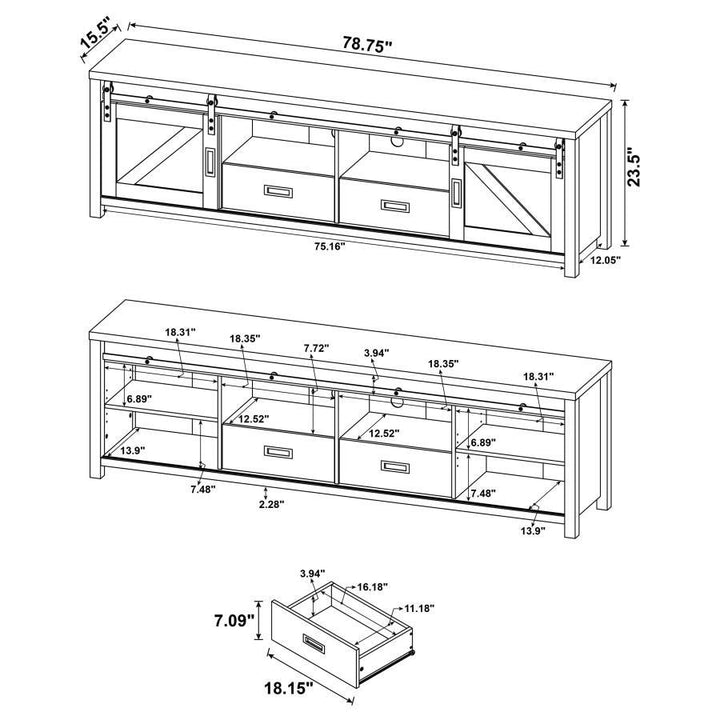 15.5"
78.75"
23.5"
75.16"
12.05"

18.31"
18.35"
7.72"
3.94"
18.35"
18.31"
6.89"
12.52"
12.52"
6.89"
13.9"
7.48"
2.28"
7.48"
13.9"

3.94"
16.18"
11.18"
7.09"
18.15"