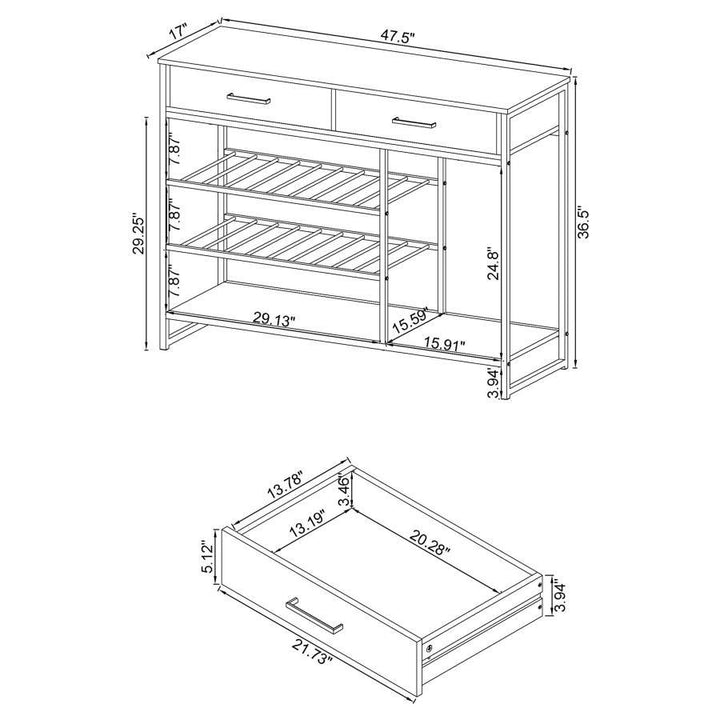 17"
47.5"
7.87"
7.87"
7.87"
29.25"
36.5"
24.8"
29.13"
15.59"
15.91"
3.94"

13.78"
3.46"
13.19"
20.28"
5.12"
3.94"
21.73"