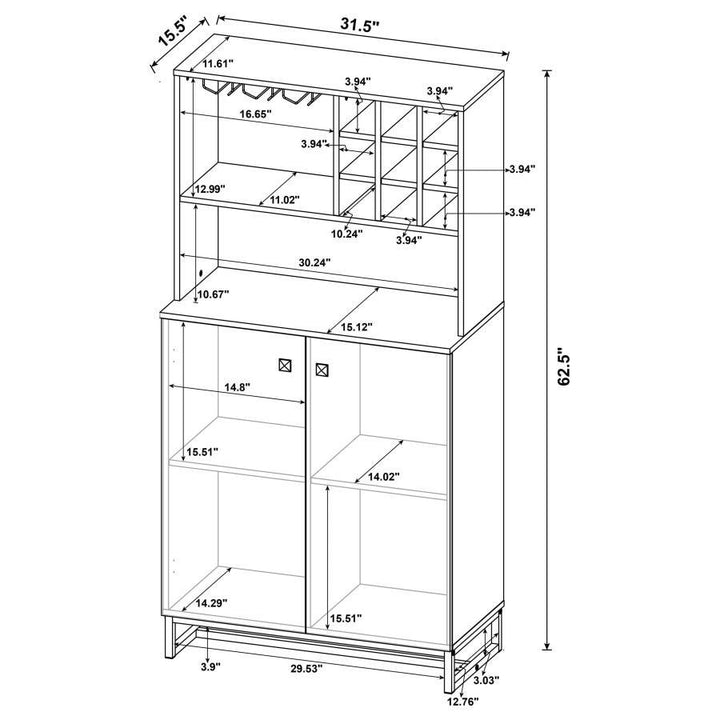 15.5"
31.5"
11.61"
3.94"
3.94"
16.65"
3.94"
3.94"
12.99"
11.02"
3.94"
10.24"
3.94"
30.24"
10.67"
15.12"
62.5"
14.8"
15.51"
14.02"
14.29"
15.51"
3.9"
29.53"
3.03"
12.76"