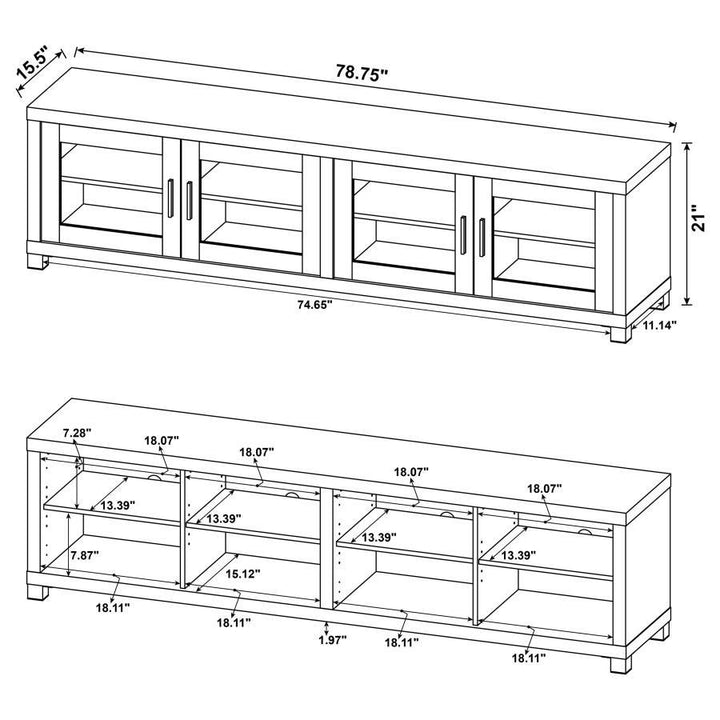 15.5"
78.75"
21"
74.65"
11.14"

7.28"
18.07"
18.07"
18.07"
18.07"
13.39"
13.39"
13.39"
13.39"
7.87"
15.12"
18.11"
18.11"
1.97"
18.11"
18.11"